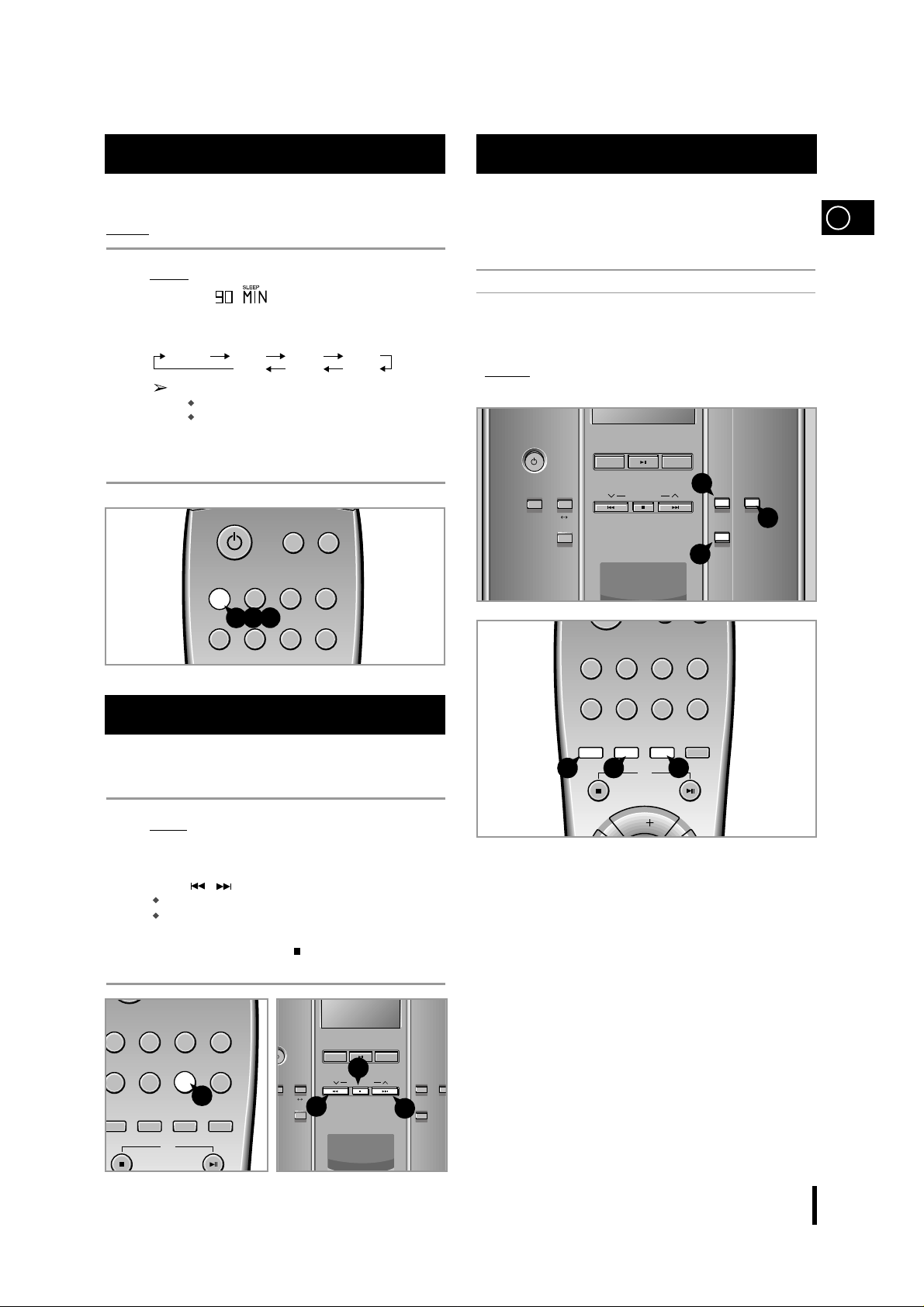 90 SLEEP MIN