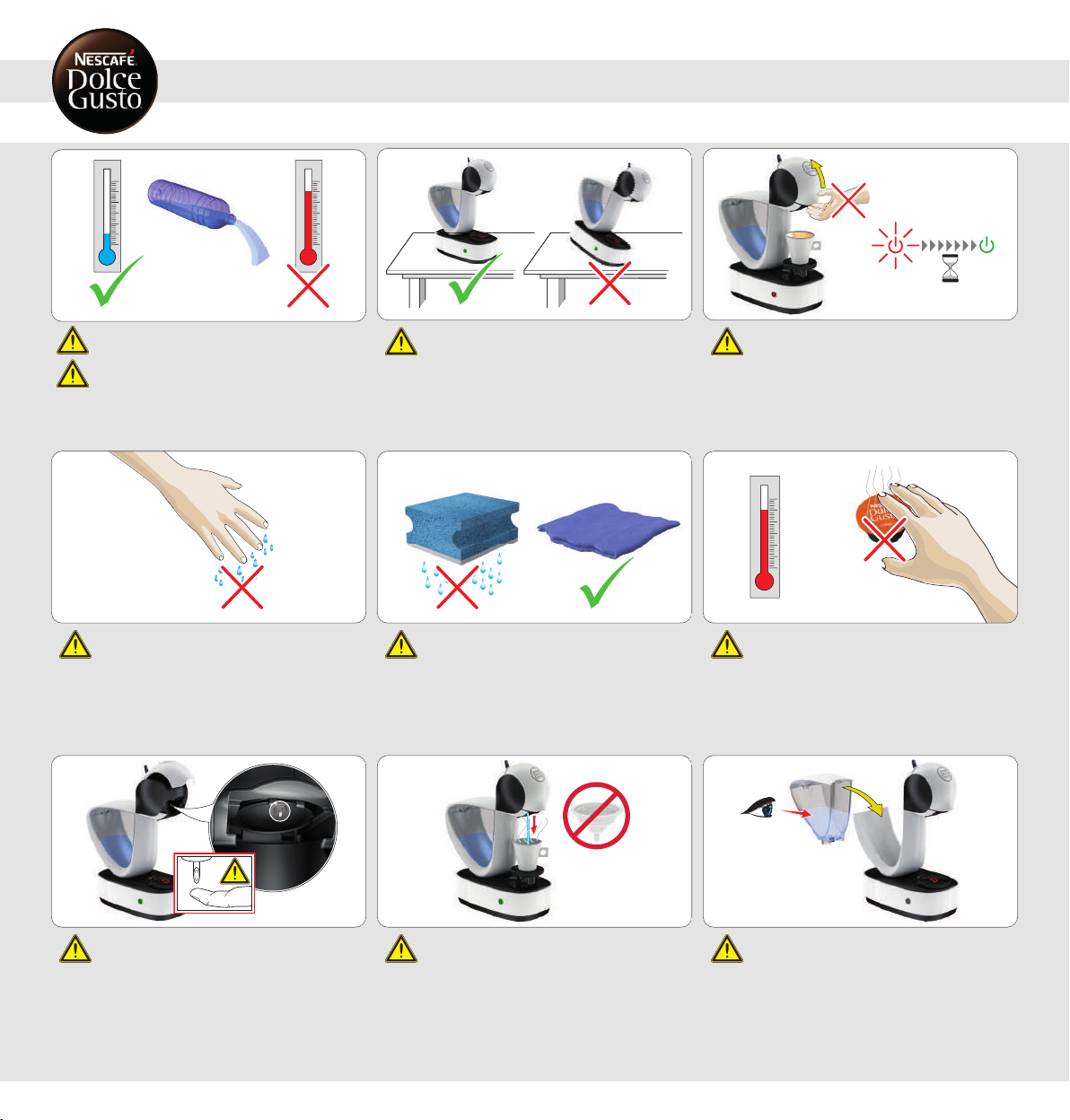 NESCAFÉ
Dolce
Gusto