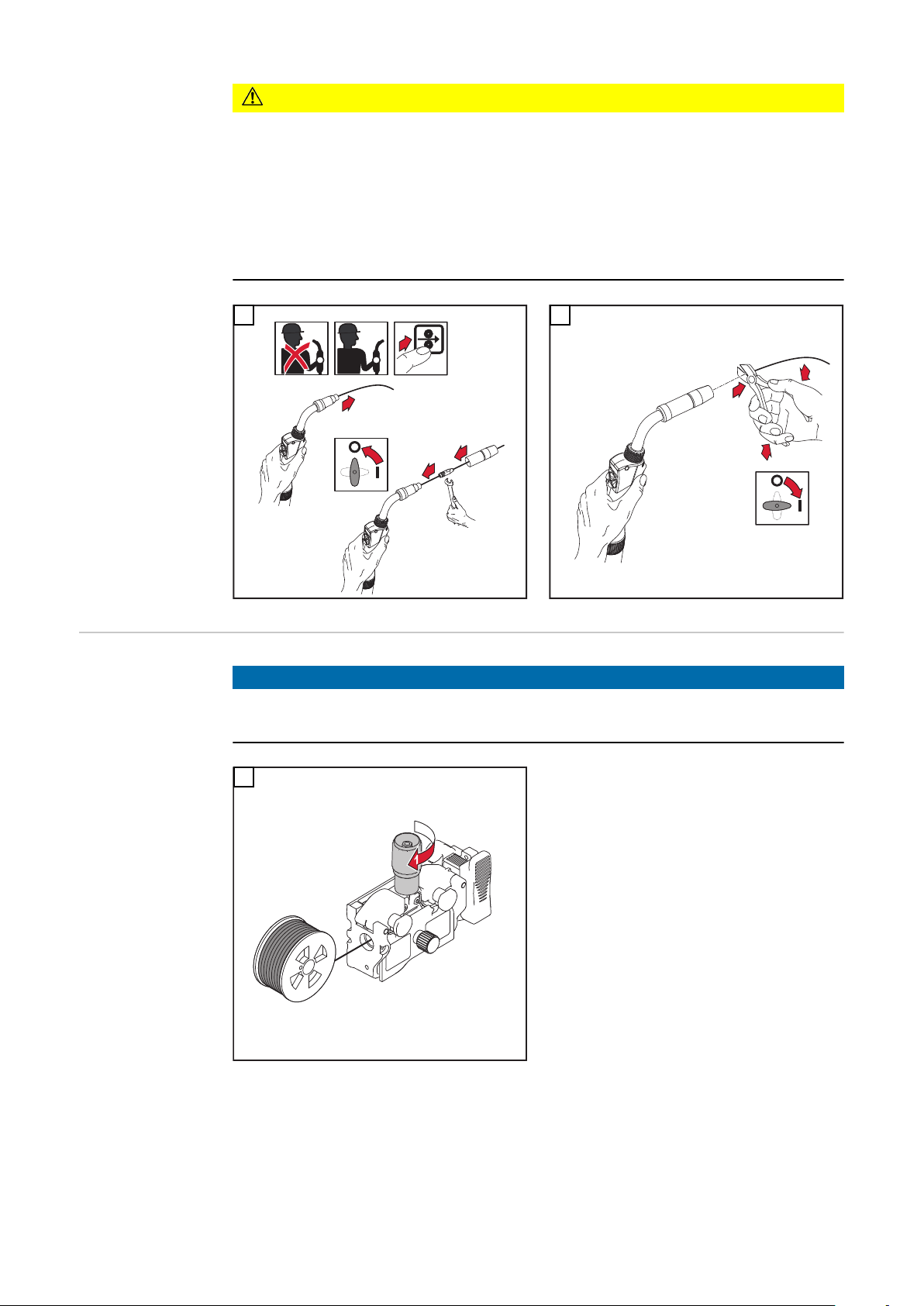 1