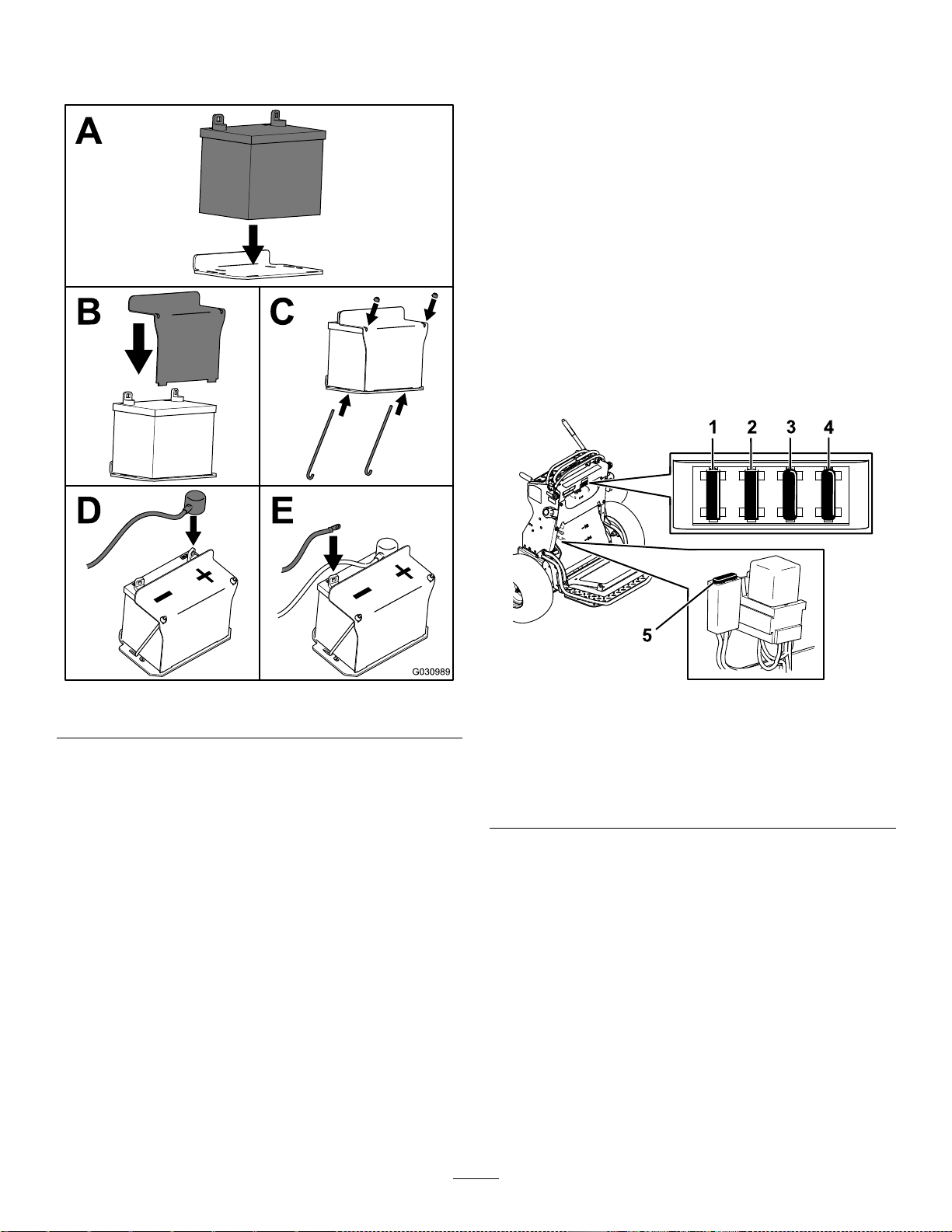 A

B

C

D

E

G030989

1 2 3 4

5