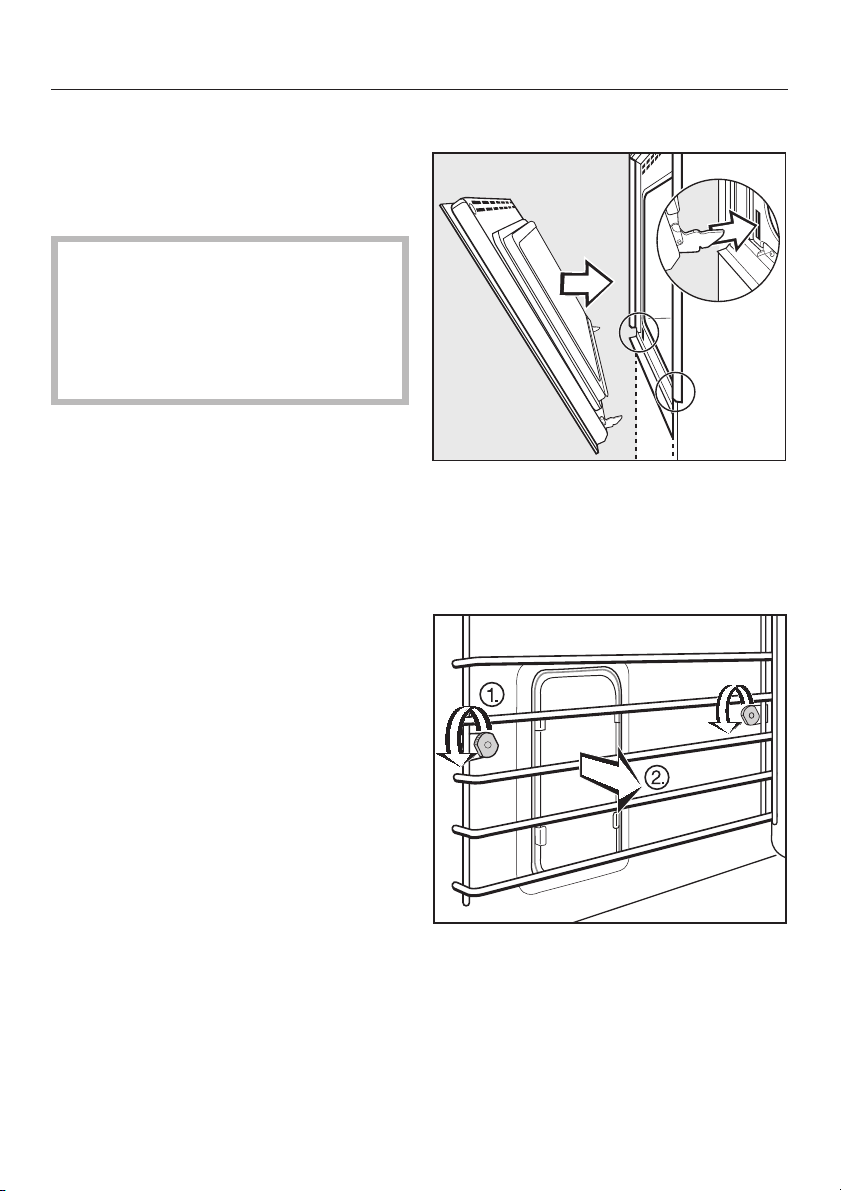 1.

2.