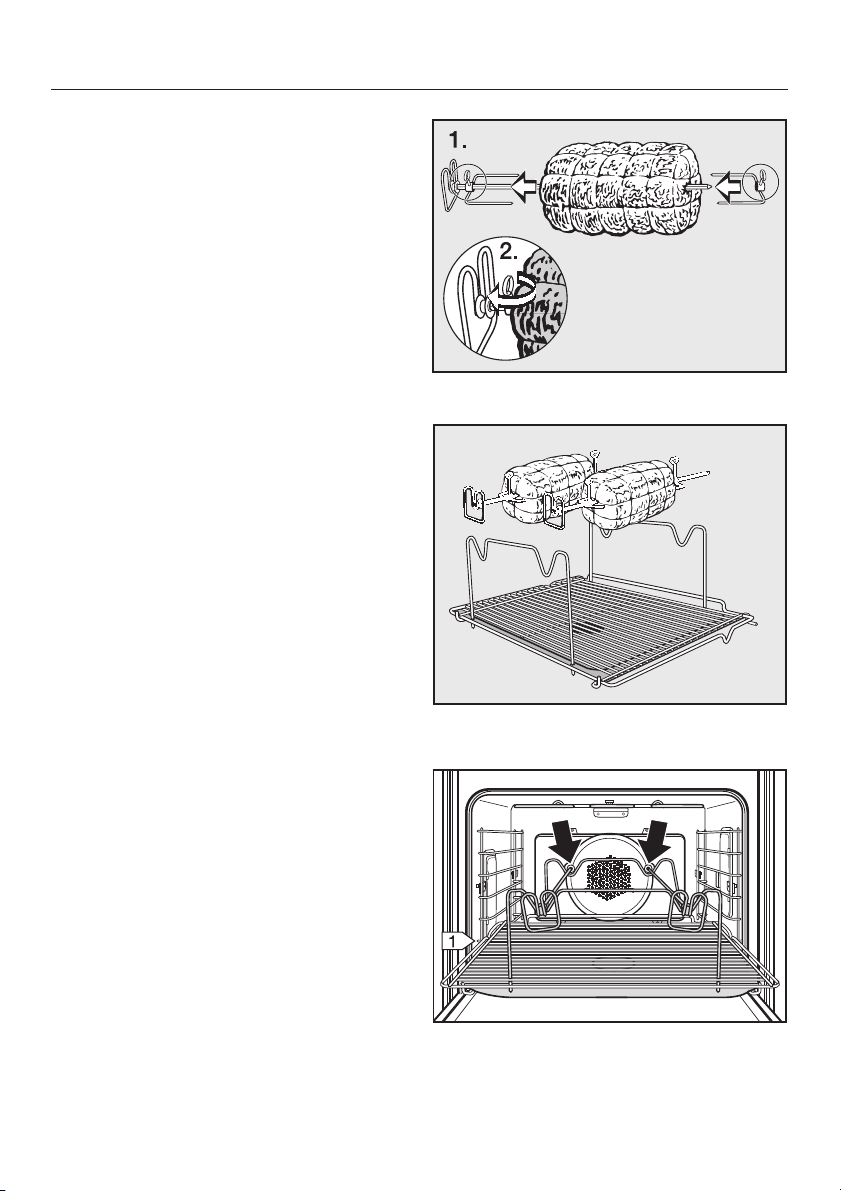 1.

2.

1