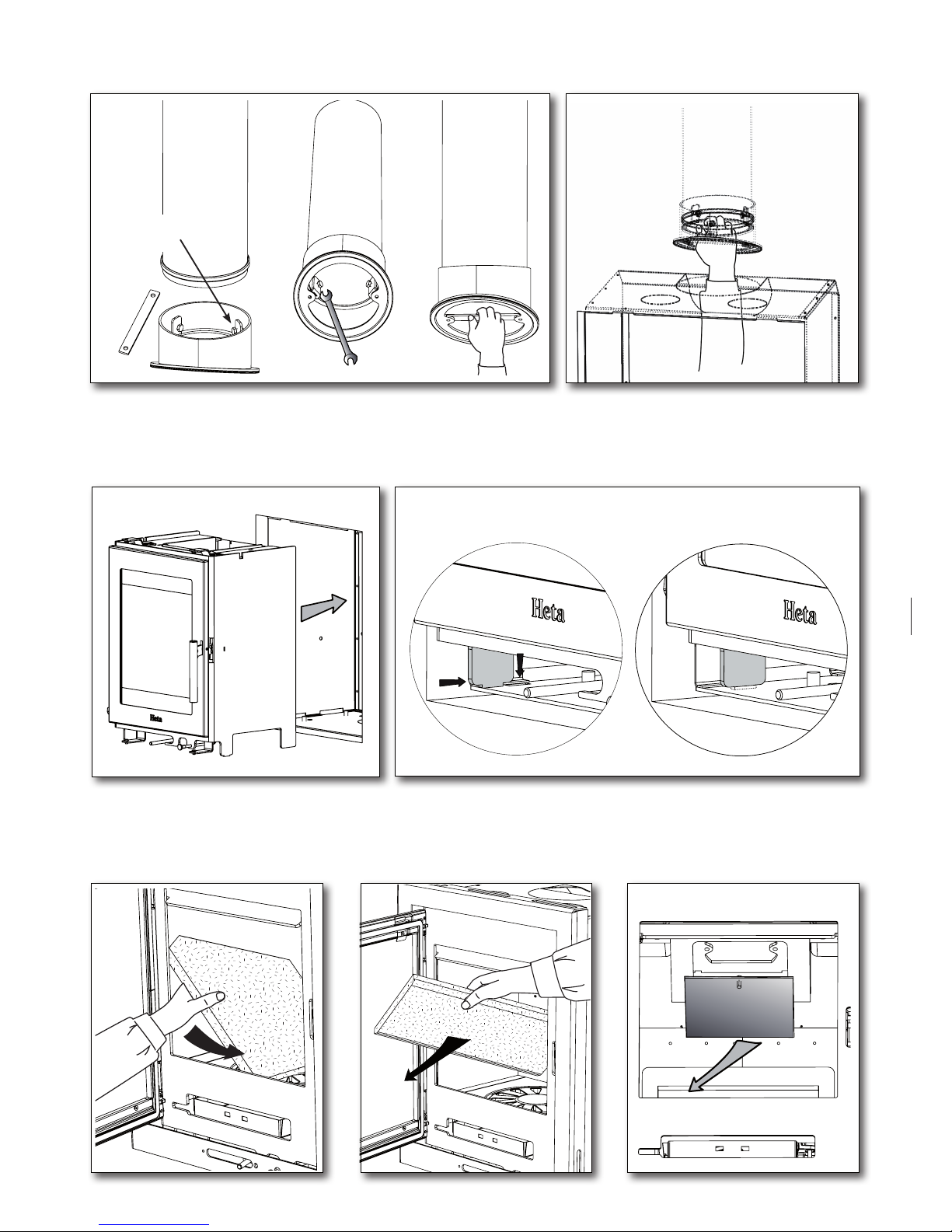 Heta

Heta

Heta