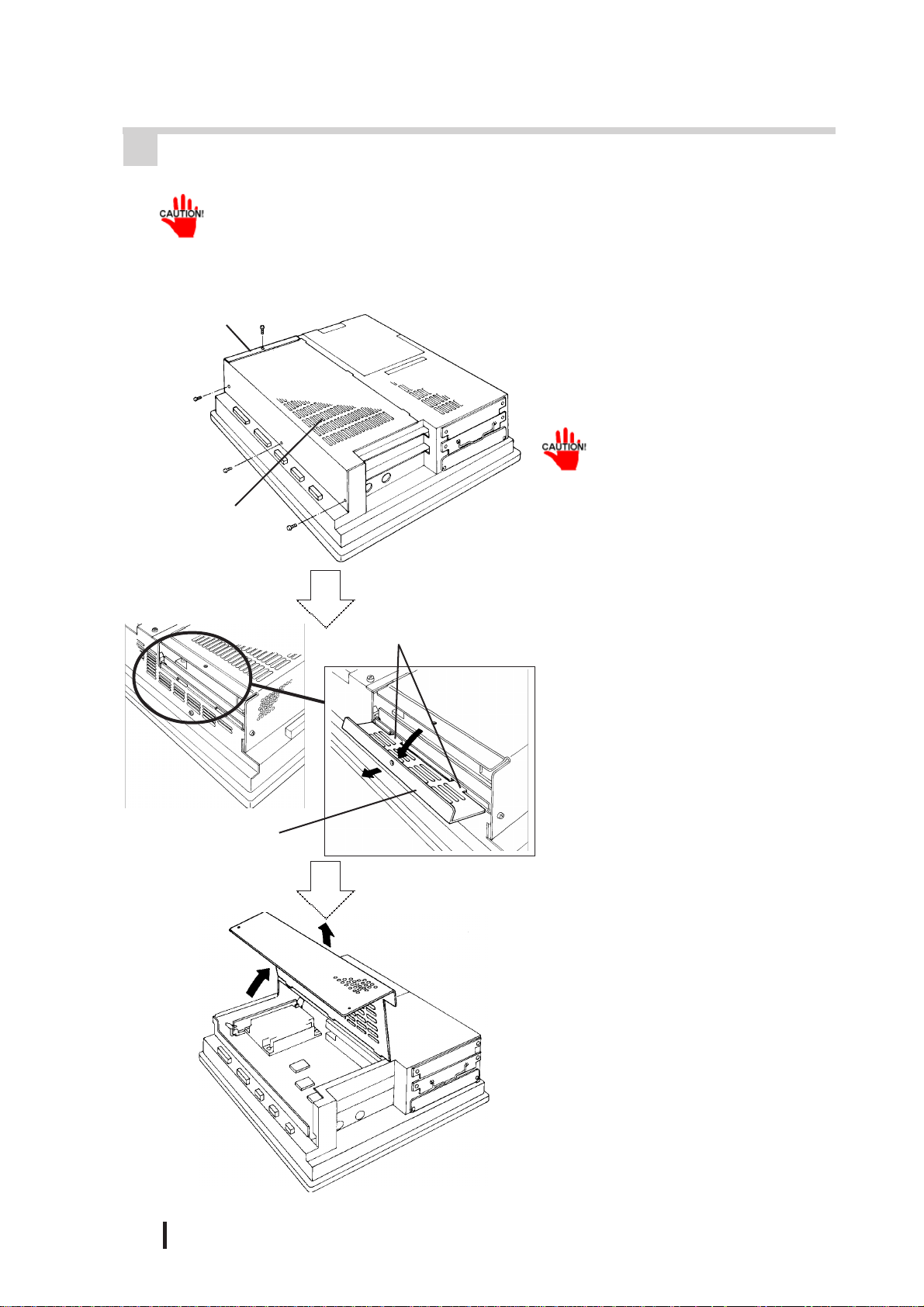 CAUTION!

CAUTION!