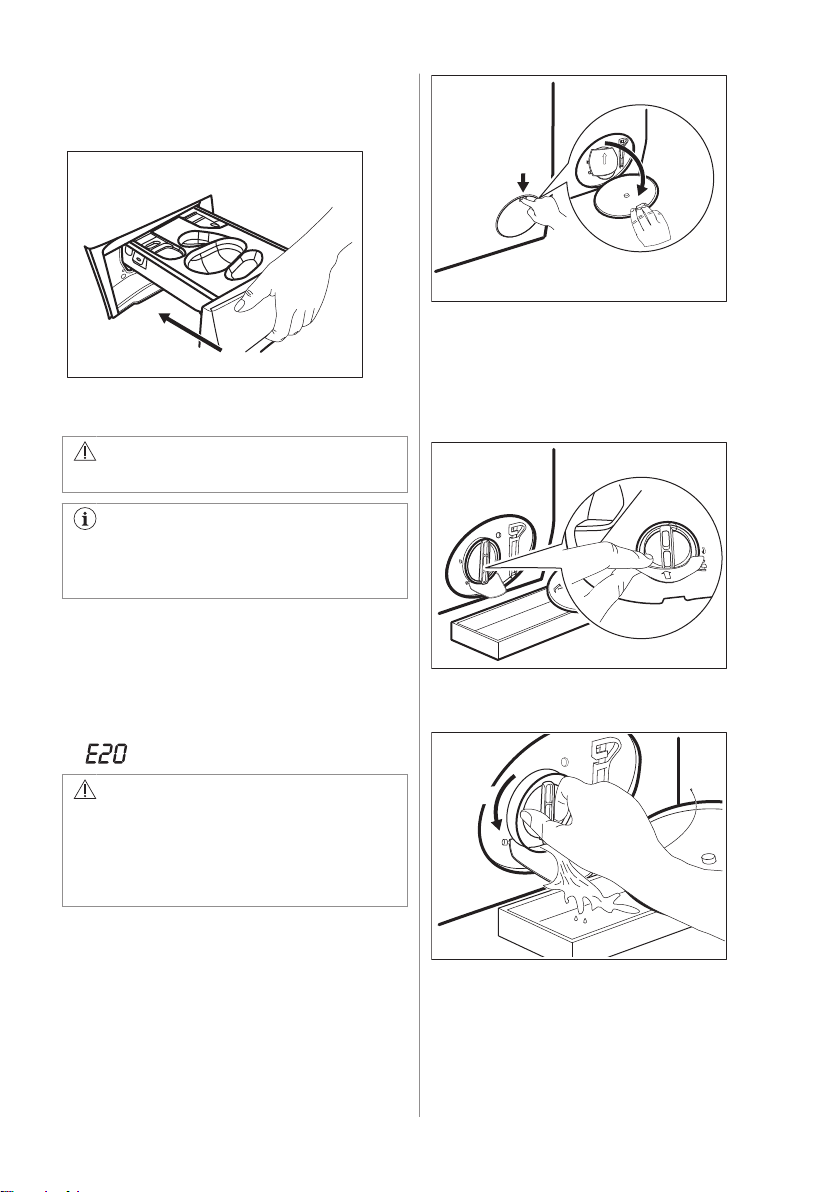 E20