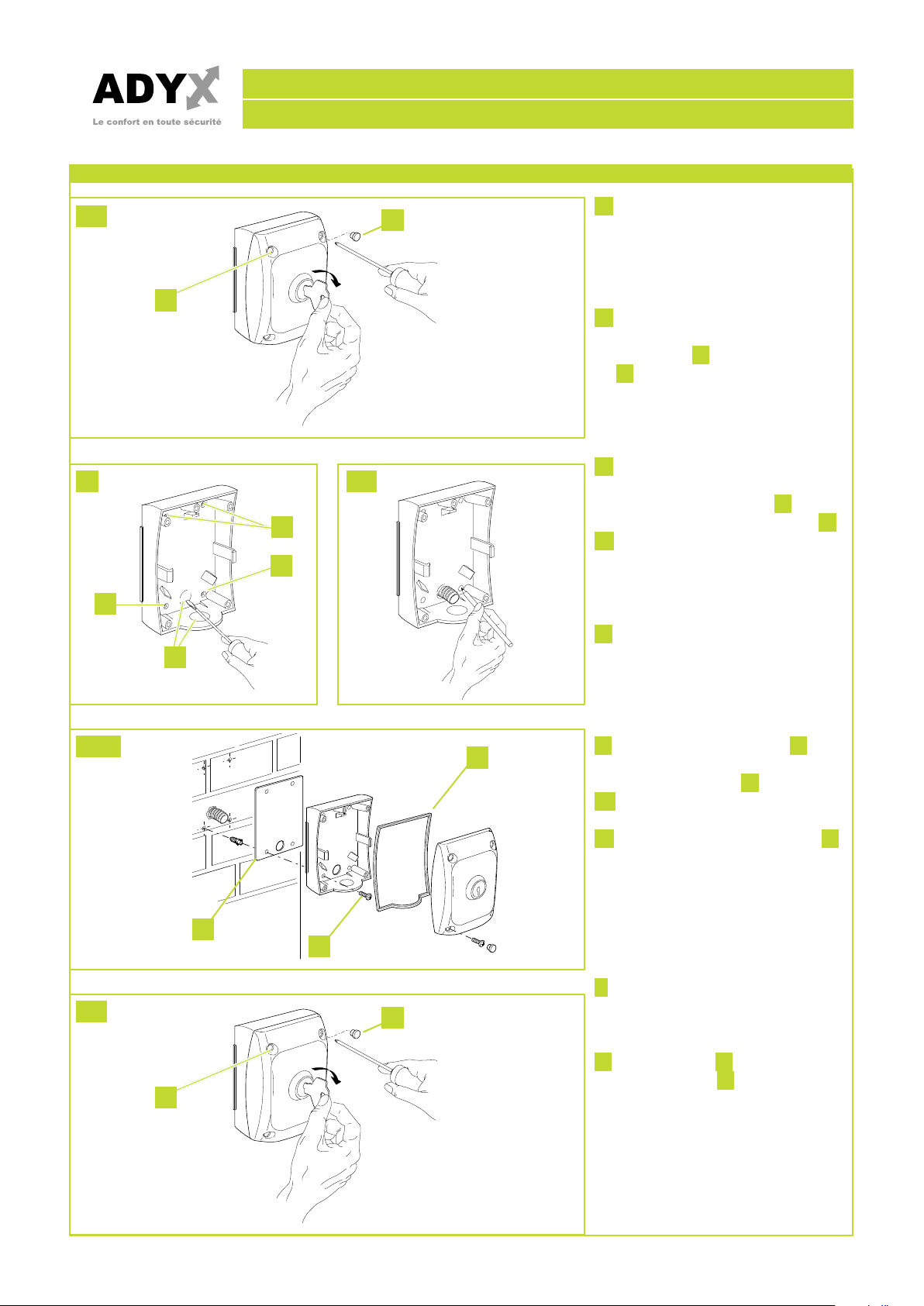 ADYX
Le confort en toute sécurité