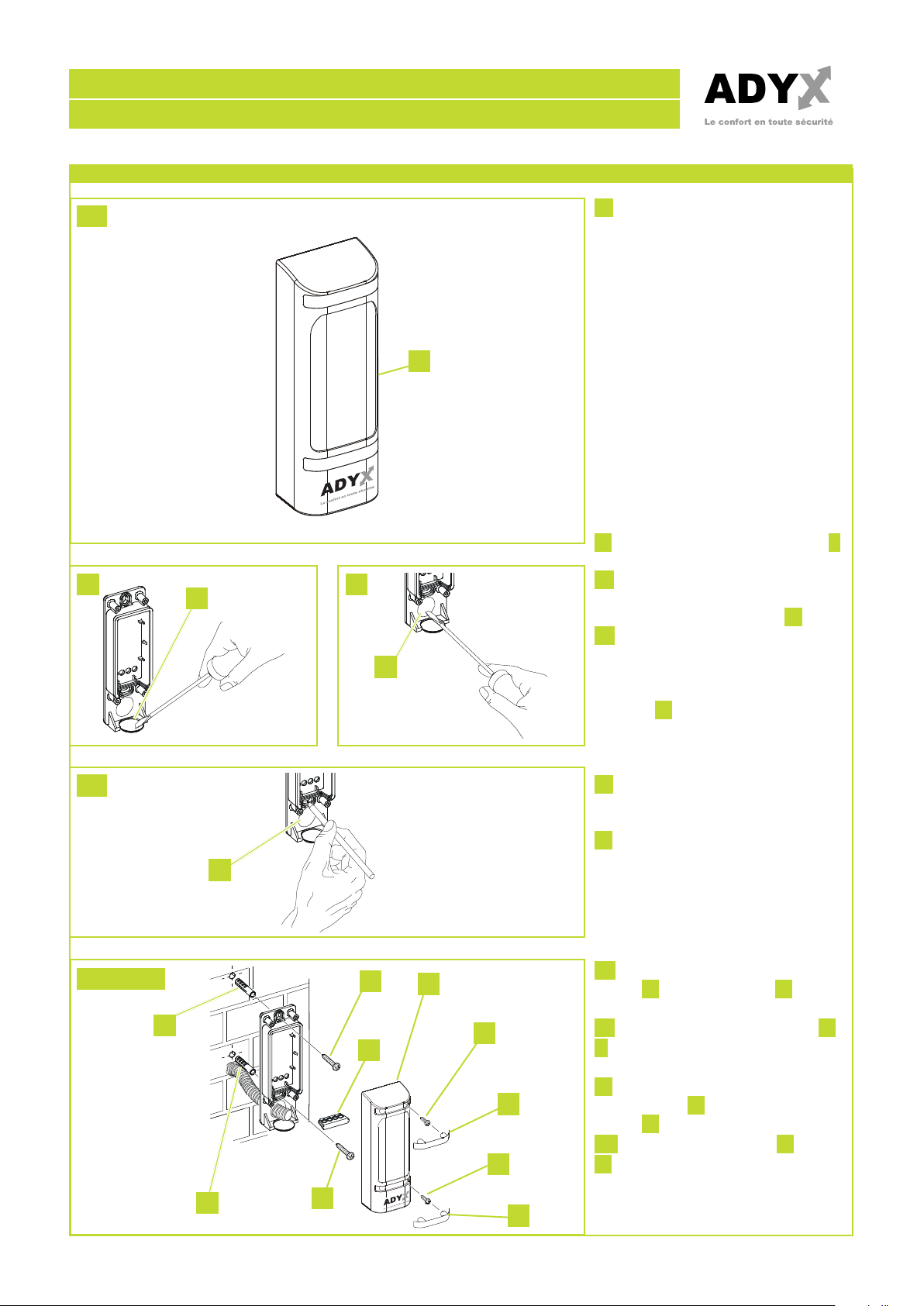 ADYX
Le confort en toute sécurité

ADYX
Le confort en toute sécurité

ADYX