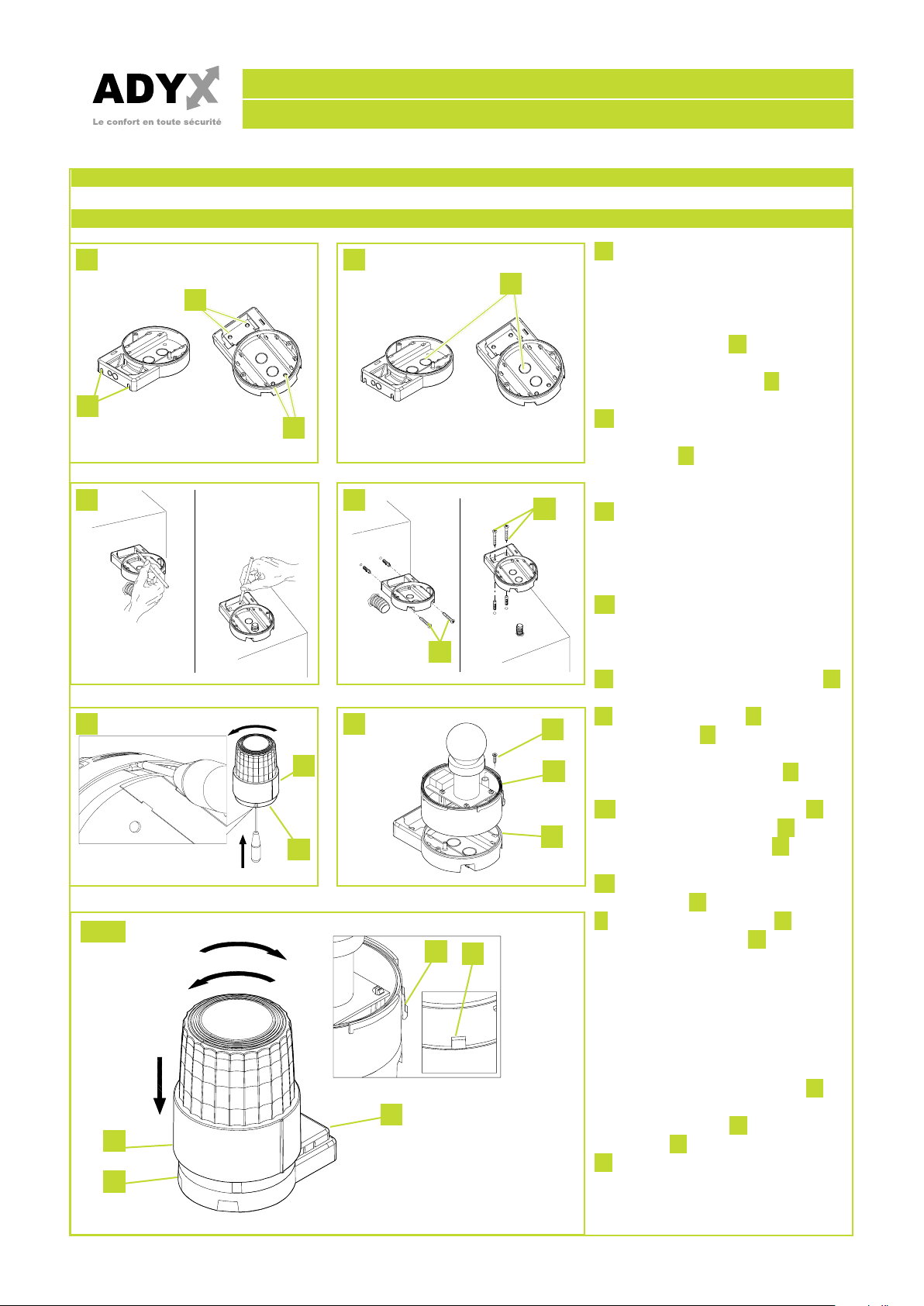 ADYX
Le confort en toute sécurité