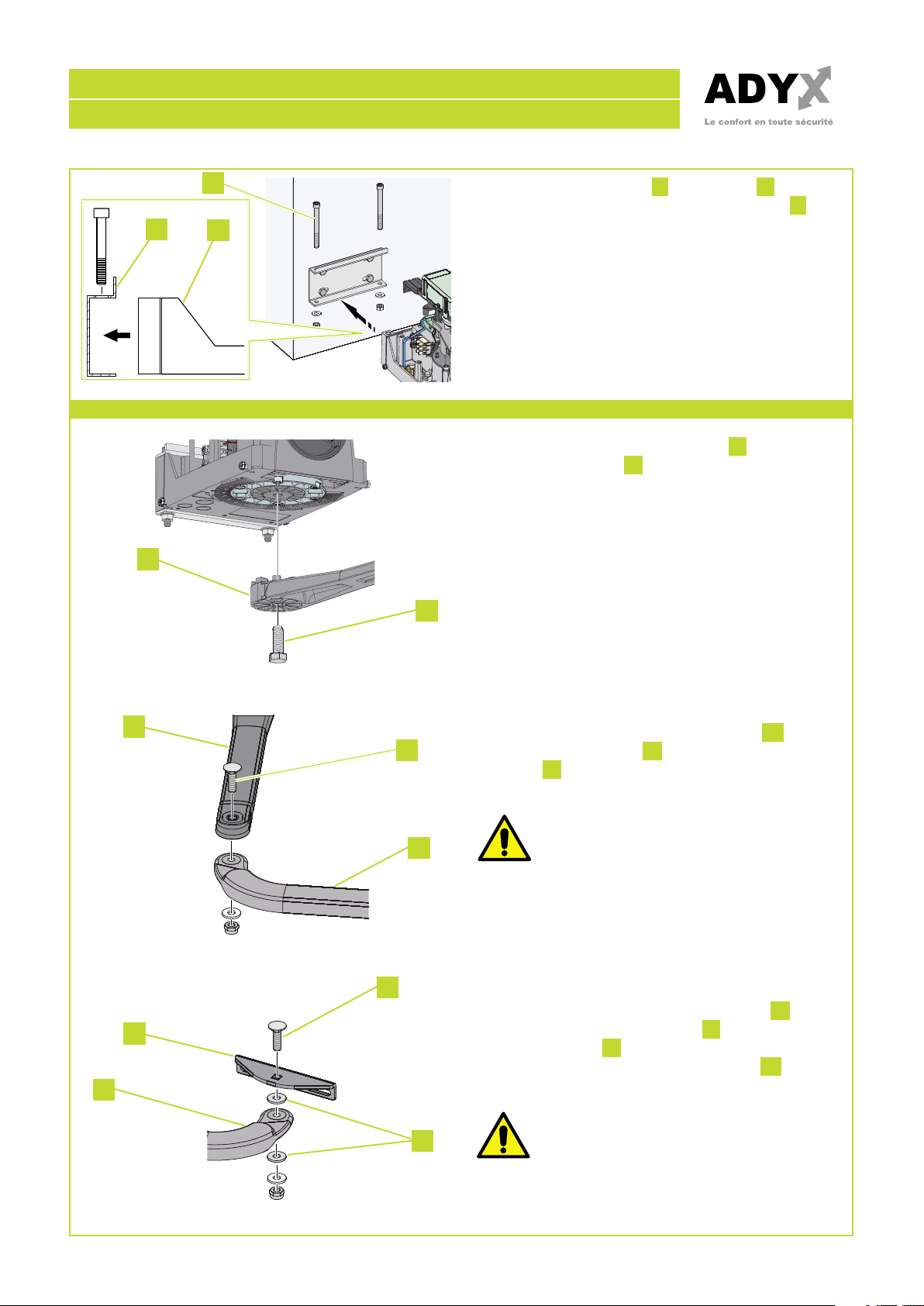 ADYX
Le confort en toute sécurité