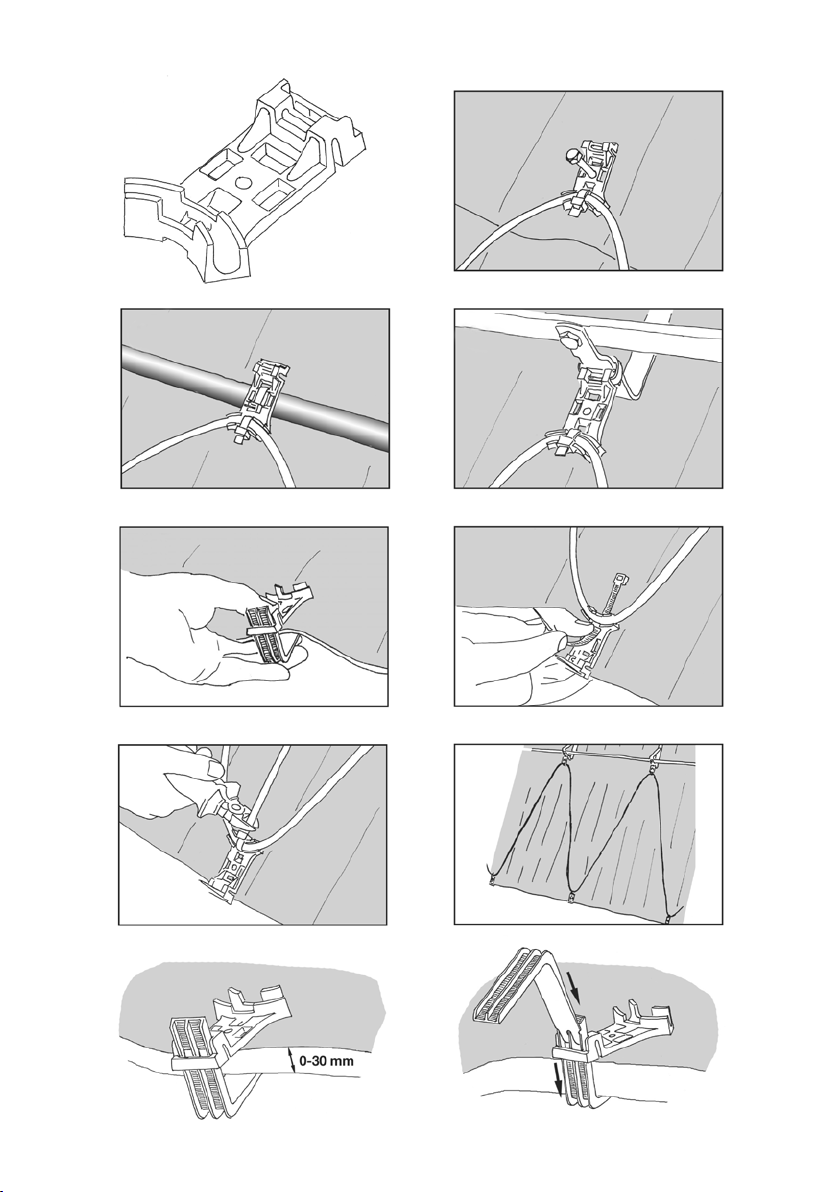 0-30 mm