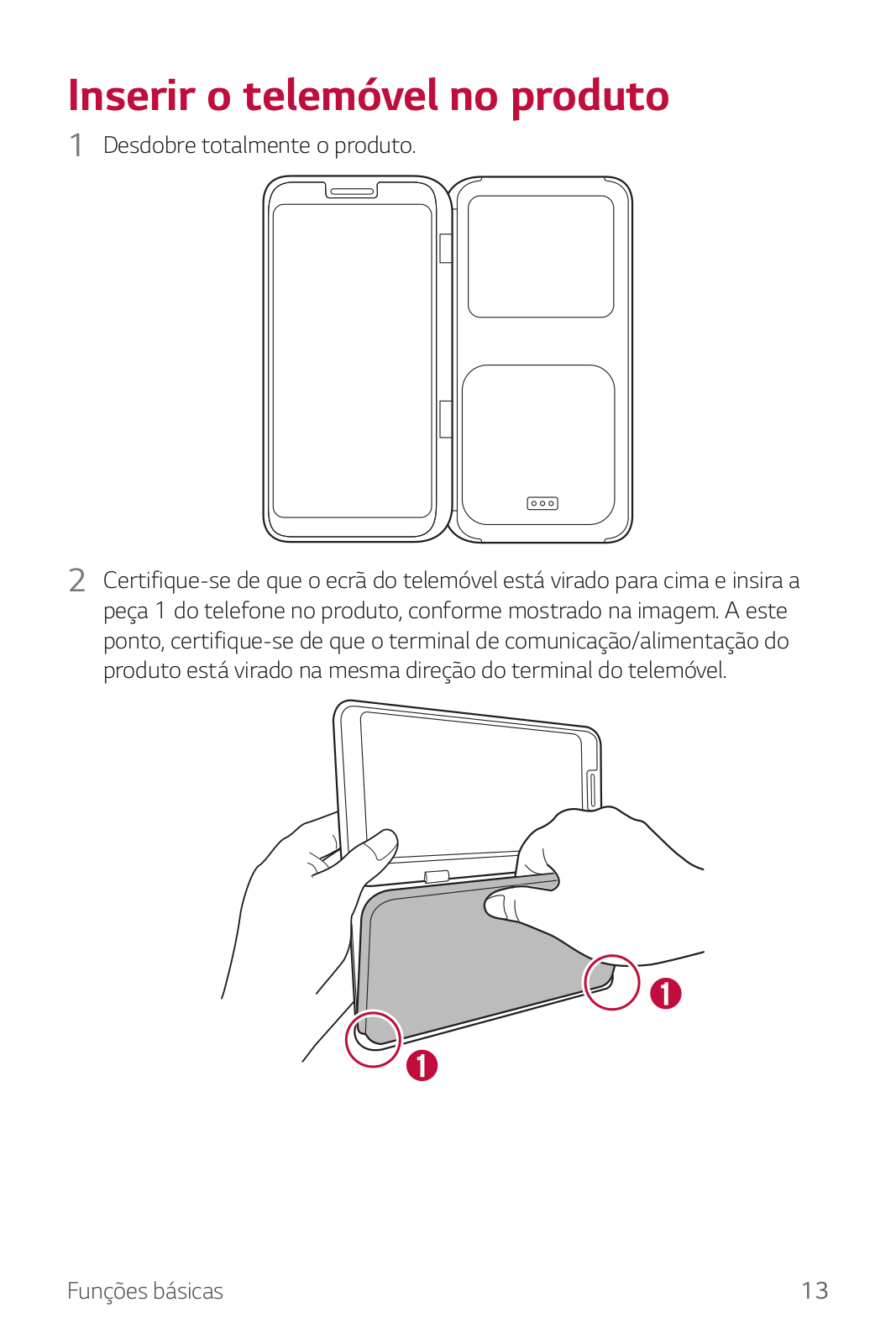 Inserir o telemóvel no produto

1 Desdobre totalmente o produto.

2 Certifique-se de que o ecrã do telemóvel está virado para cima e insira a peça 1 do telefone no produto, conforme mostrado na imagem. A este ponto, certifique-se de que o terminal de comunicação/alimentação do produto está virado na mesma direção do terminal do telemóvel.

1

1

Funções básicas 13