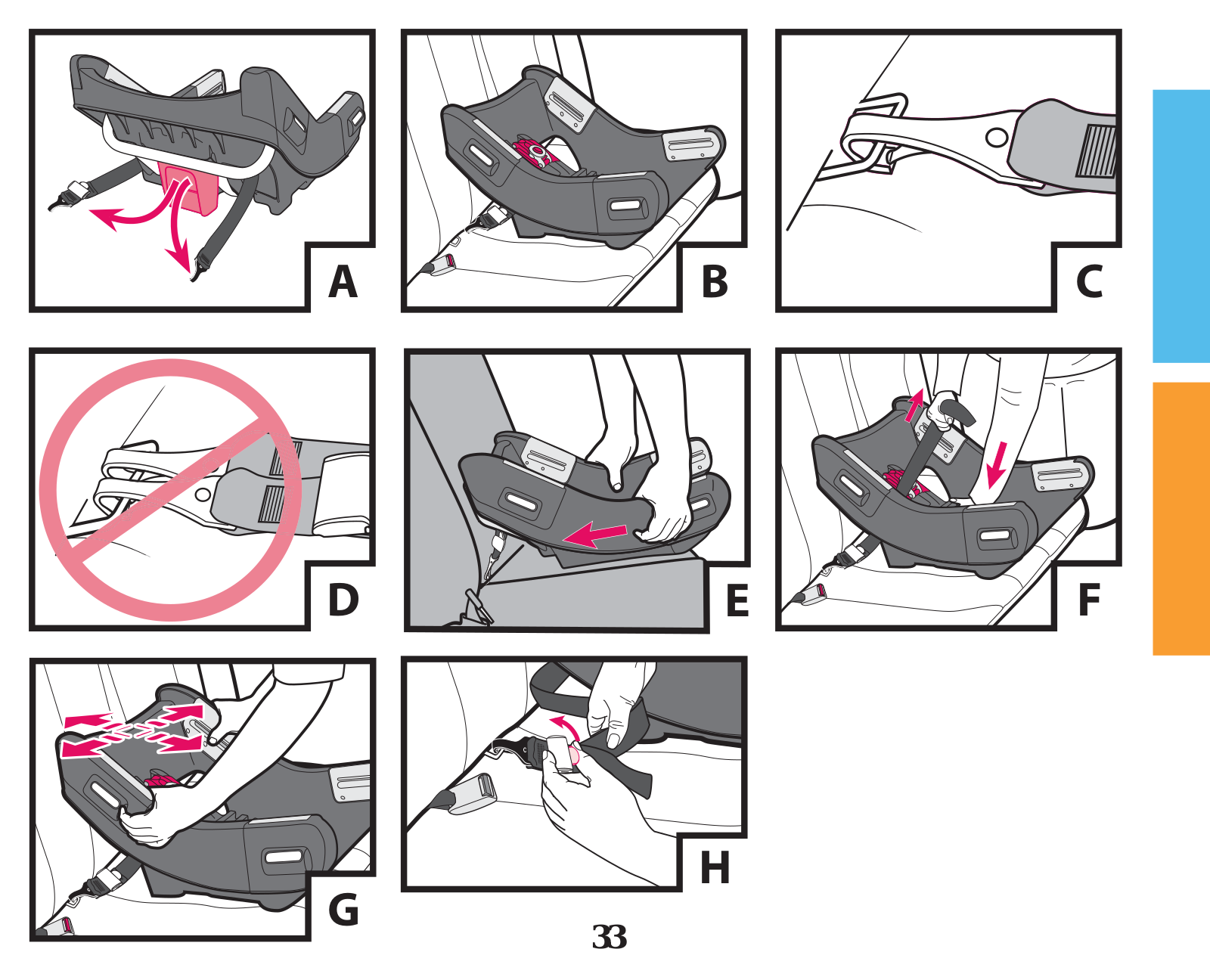 A

B

C

D

E

F

G

H

33