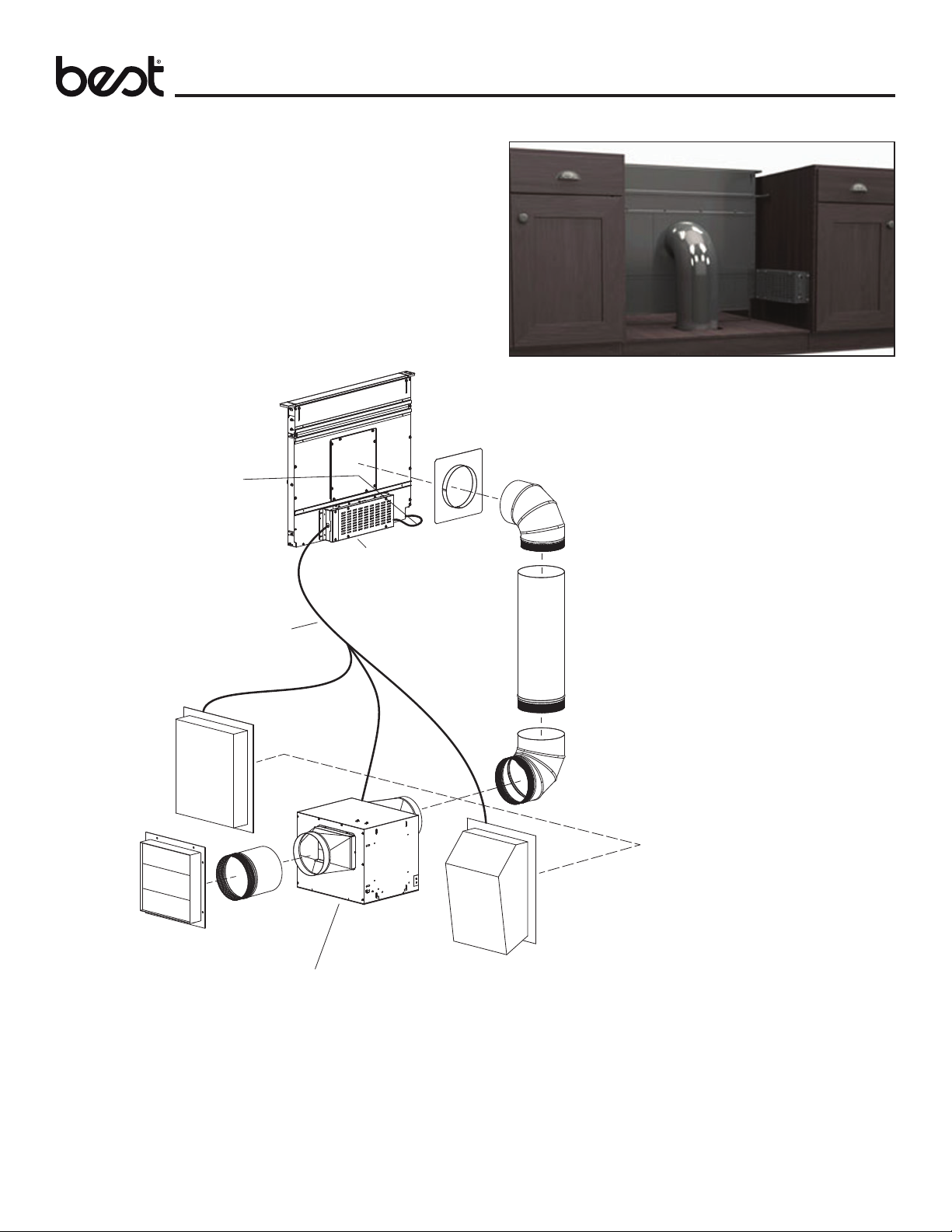 best®