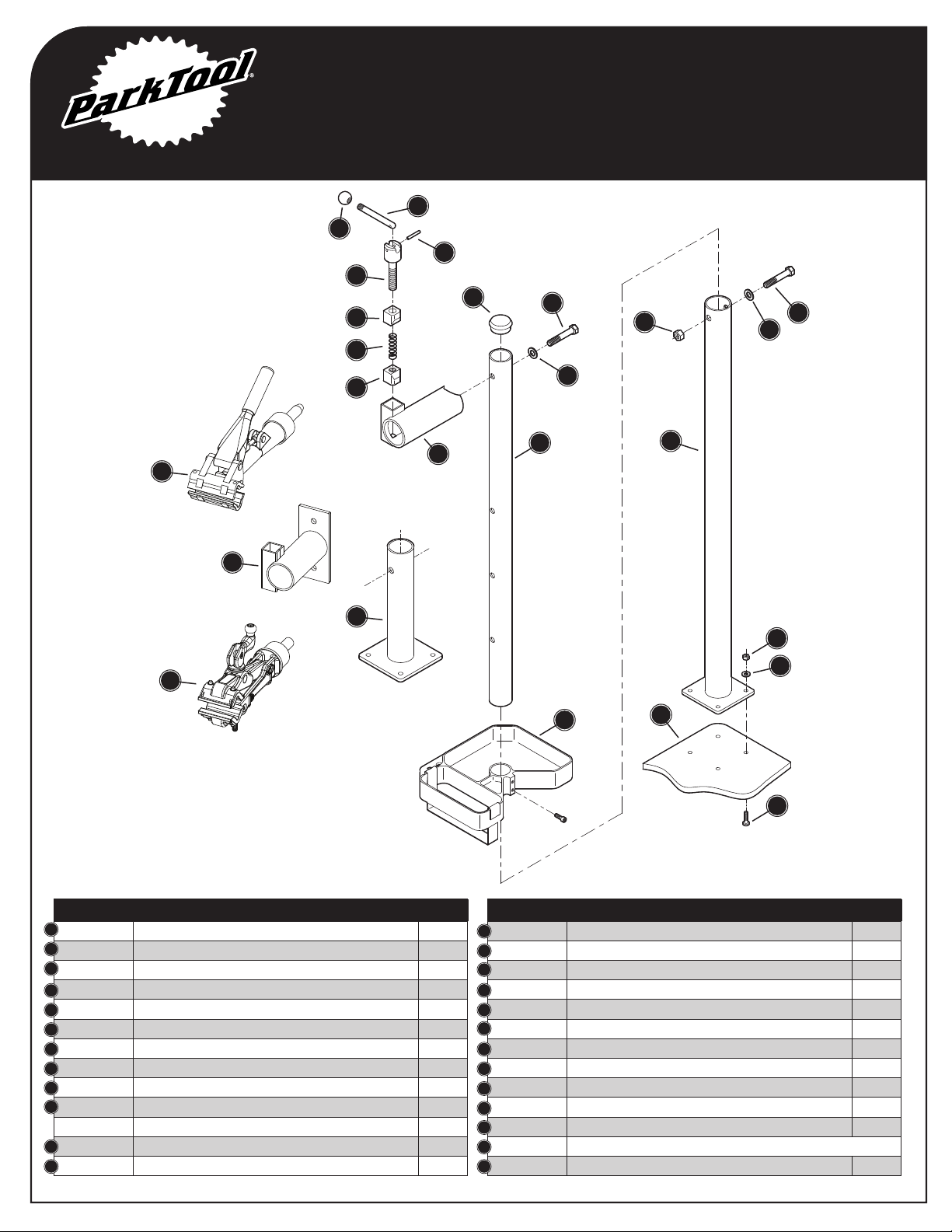 ParkTool®