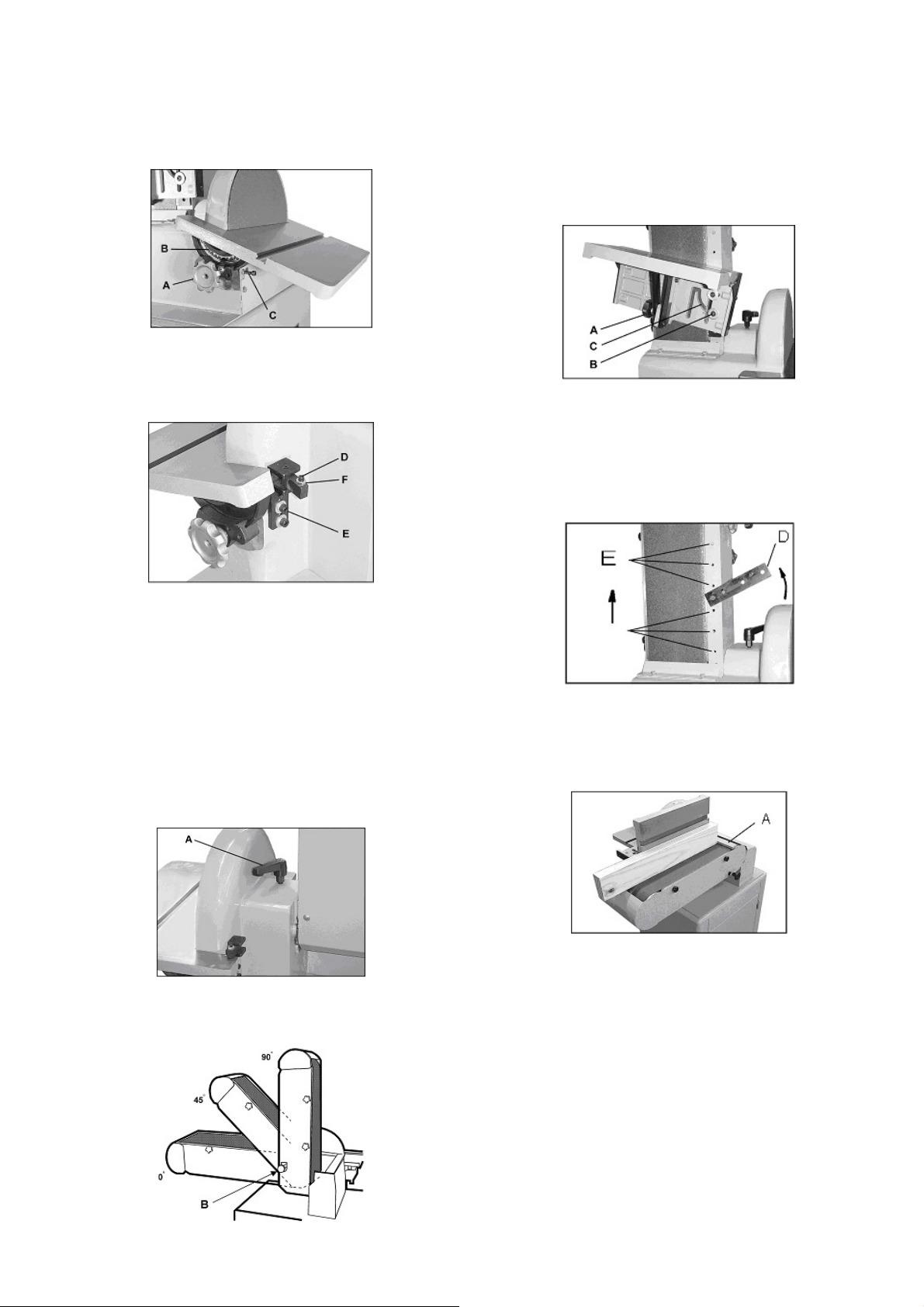 B
A
C

D
F
E

A

90°
45°
0°
B

A
C
B

E
D

A