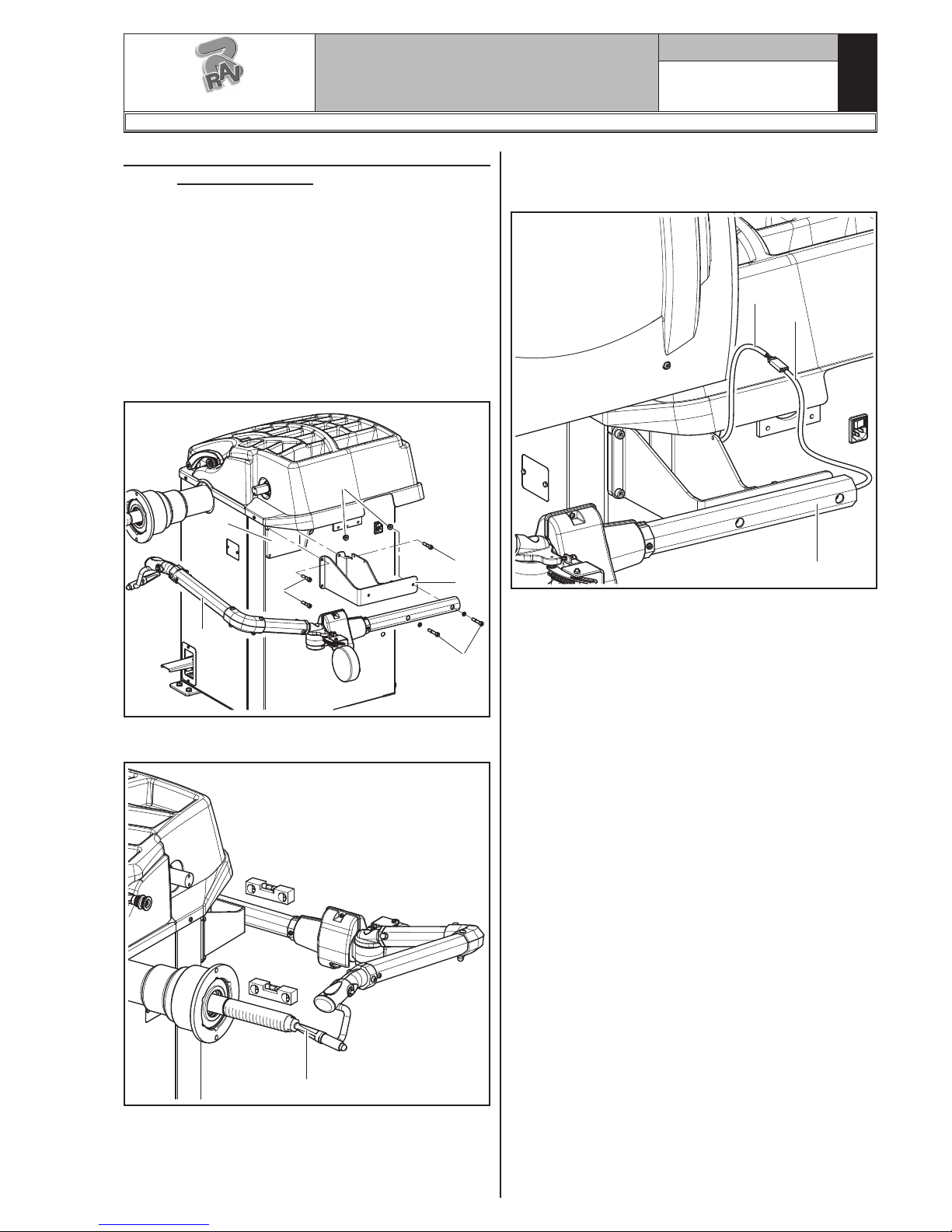 RAV