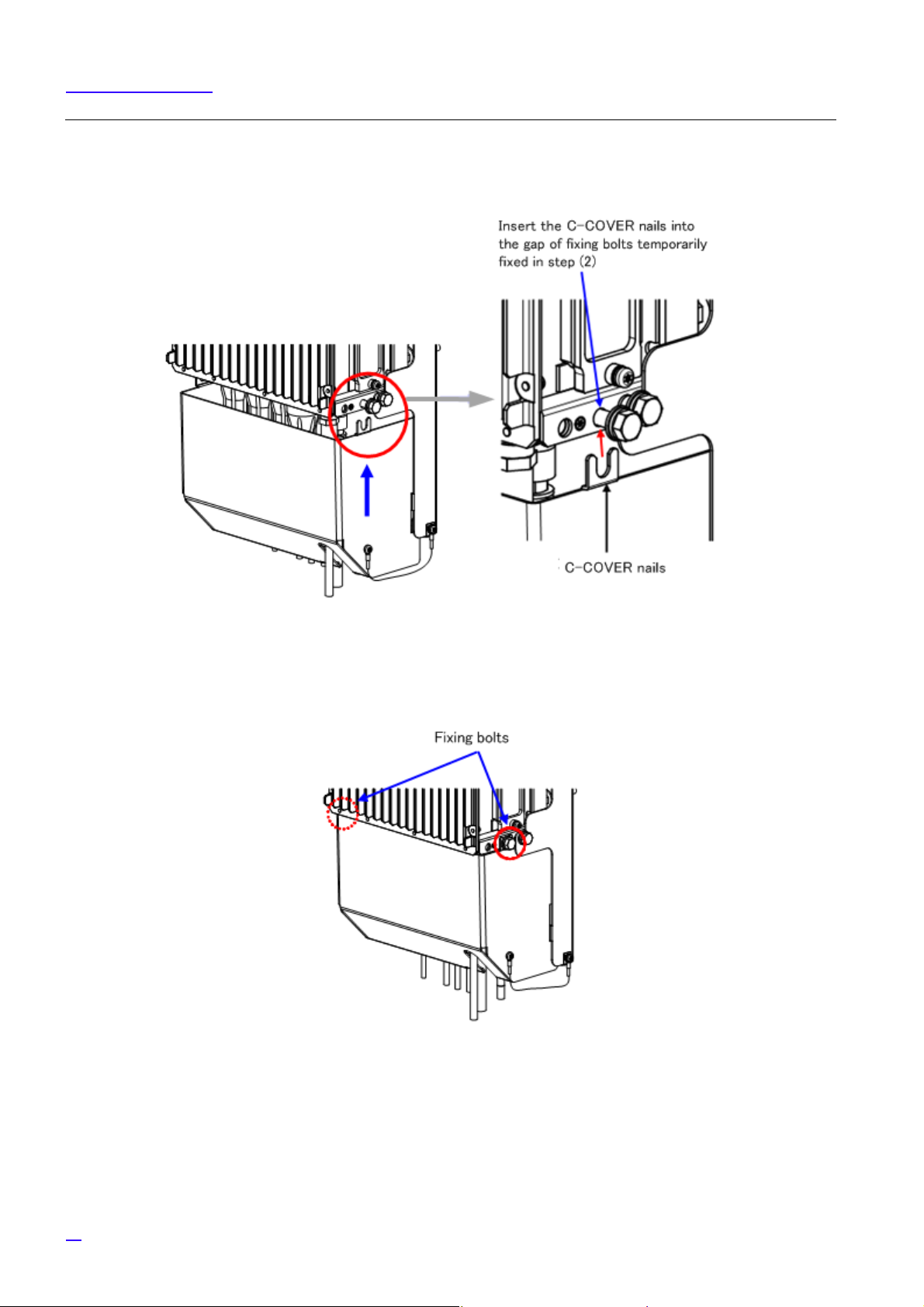 Insert the C-COVER nails into the gap of fixing bolts temporarily fixed in step (2)

C-COVER nails

Fixing bolts