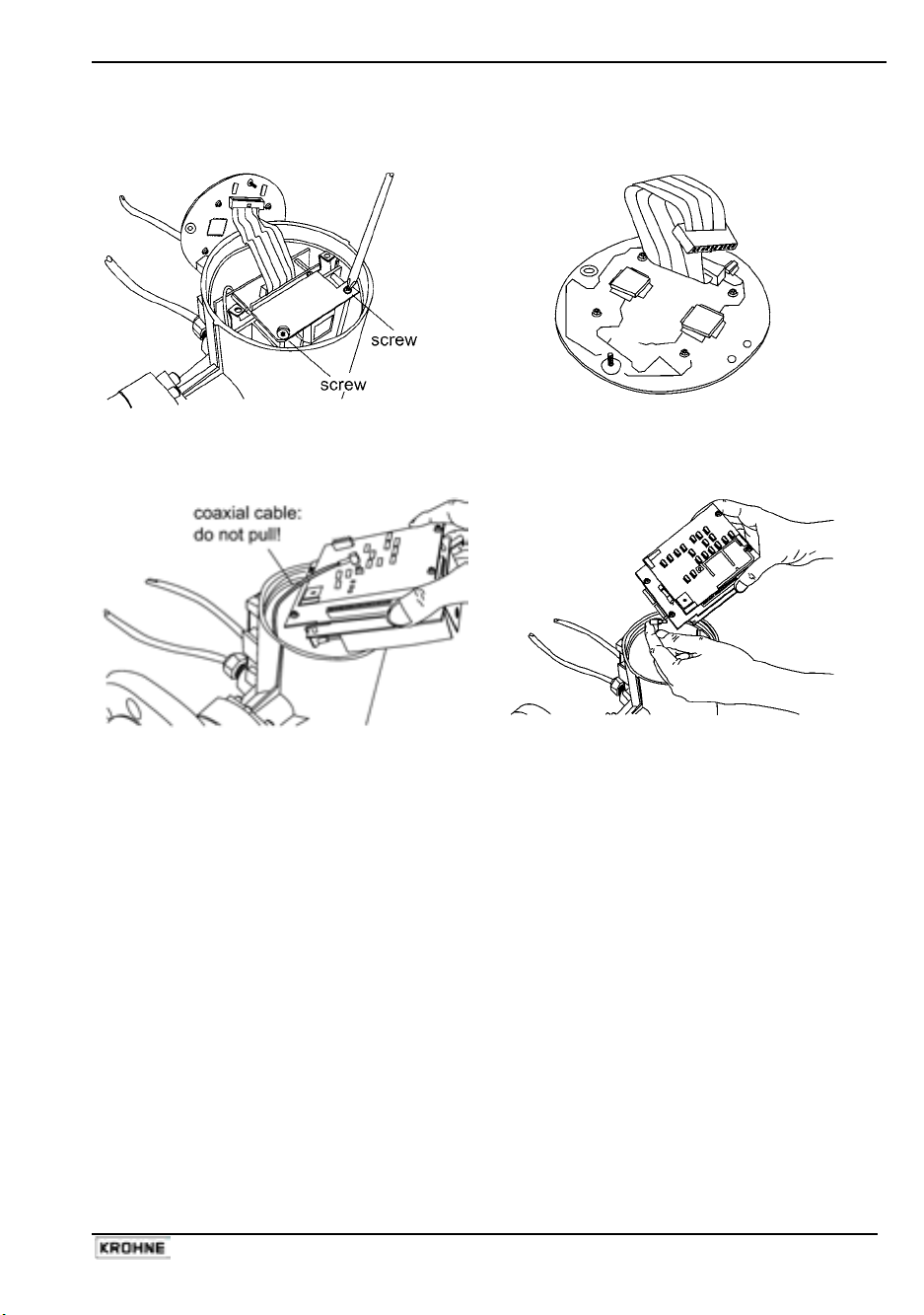 screw

screw

coaxial cable: do not pull!

KROHNE