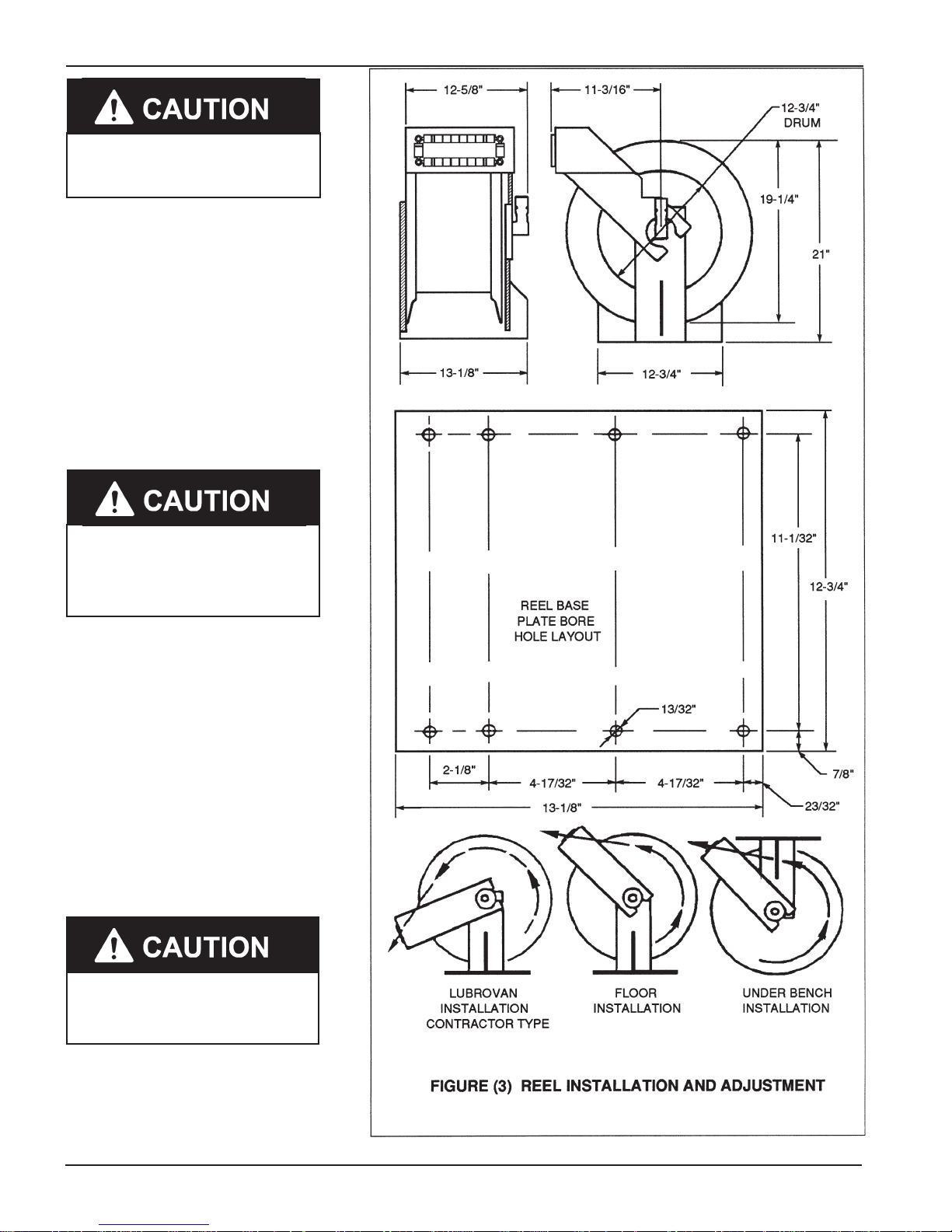 CAUTION

CAUTION

CAUTION

12-5/8"

11-3/16"

12-3/4" DRUM

19-1/4"

21"

13-1/8"

12-3/4"

11-1/32"

12-3/4"

REEL BASE PLATE BORE HOLE LAYOUT

13/32"

7/8"

2-1/8"

4-17/32"

4-17/32"

23/32"

13-1/8"

LUBROVAN INSTALLATION CONTRACTOR TYPE

FLOOR INSTALLATION

UNDER BENCH INSTALLATION

FIGURE (3) REEL INSTALLATION AND ADJUSTMENT