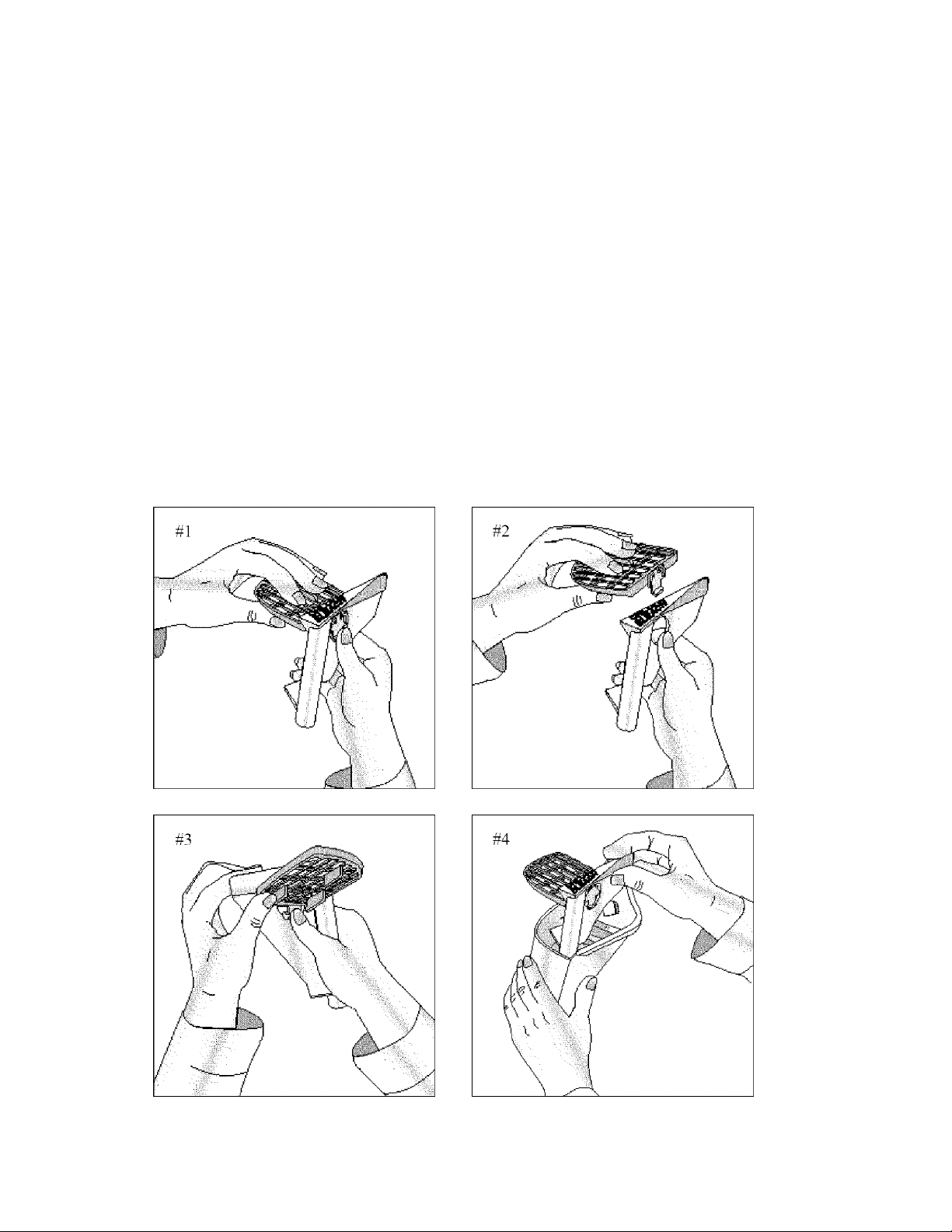 #1

#2

#3

#4