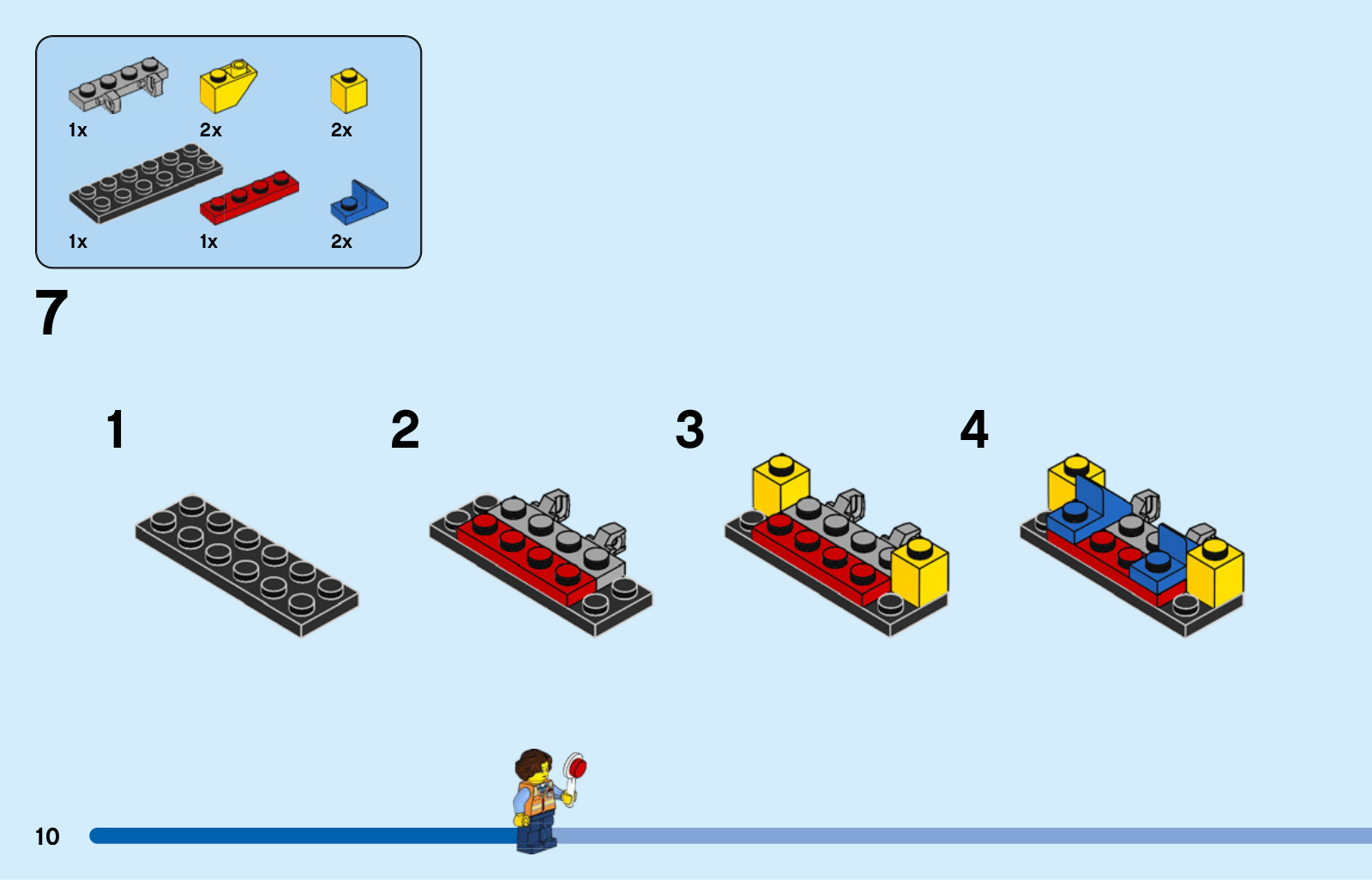 1x 2x 2x

1x 1x 2x

7

1

2

3

4

10