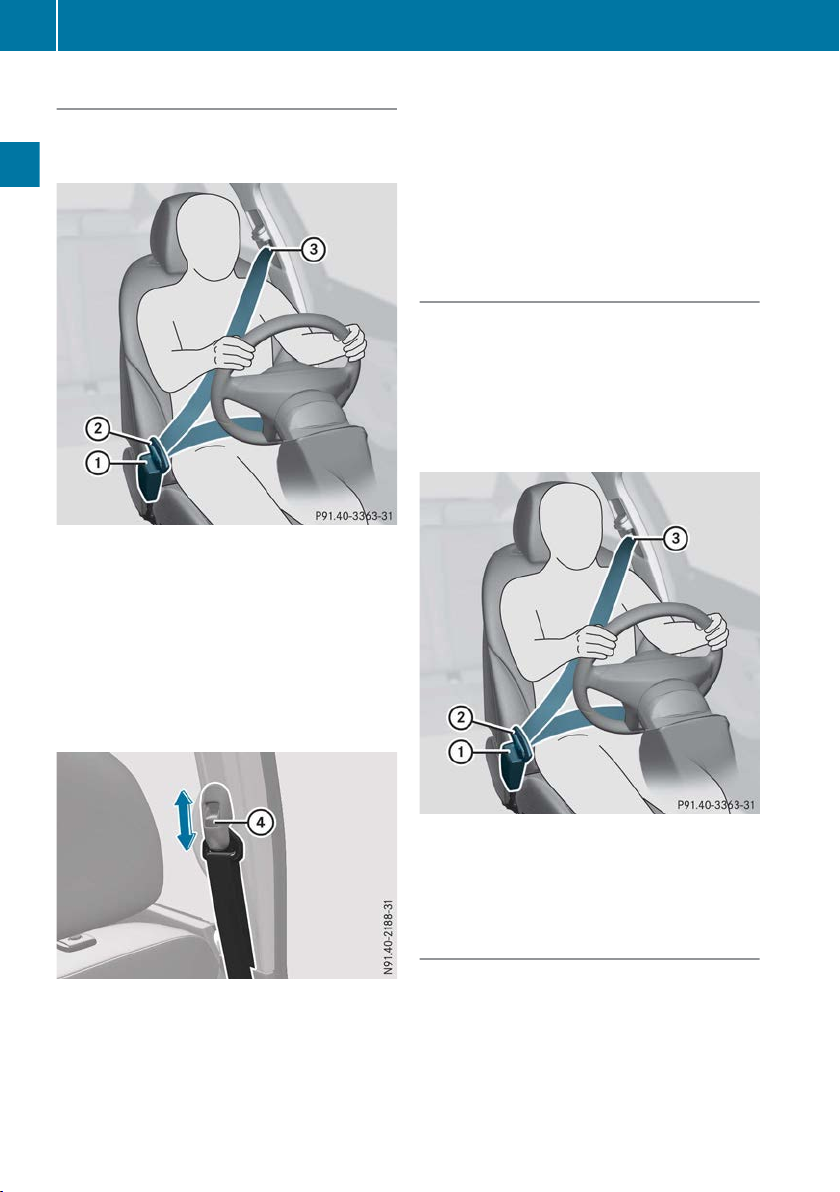 3

2

1

P91.40-3363-31

4

N91.40-2188-31

3

2

1

P91.40-3363-31