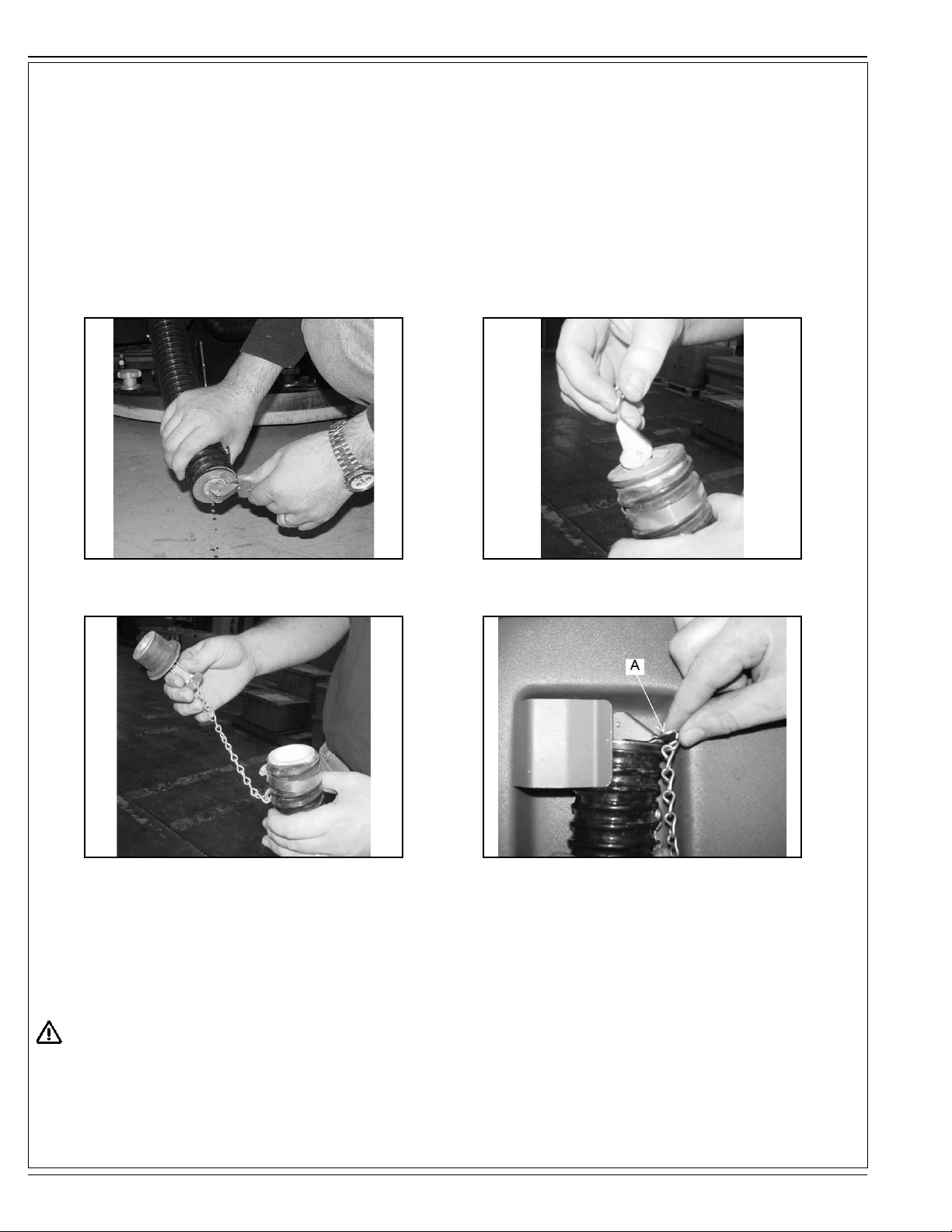 A