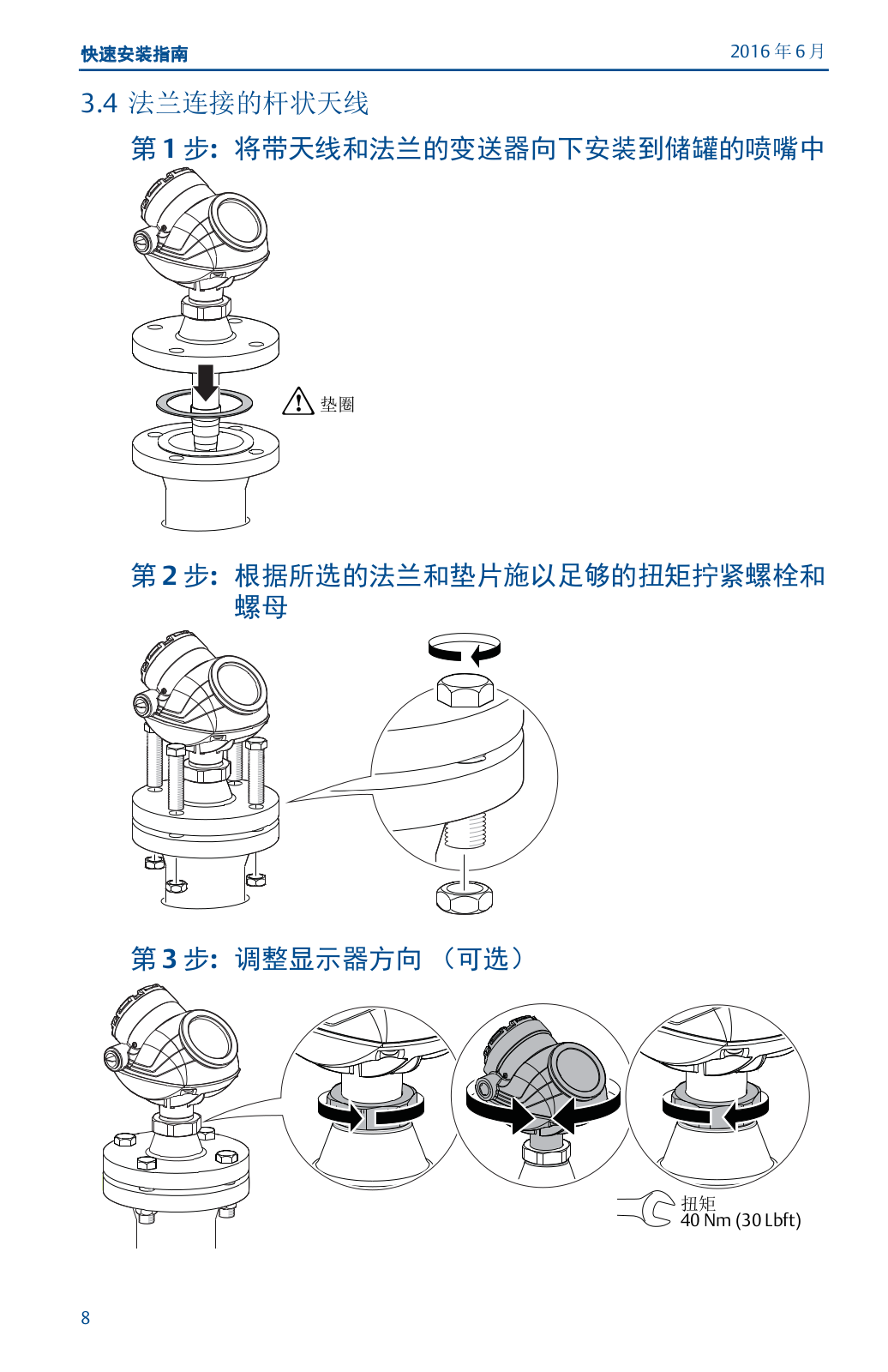 快速安装指南

2016 年 6 月

3.4 法兰连接的杆状天线

第 1 步： 将带天线和法兰的变送器向下安装到储罐的喷嘴中

垫圈

第 2 步： 根据所选的法兰和垫片施以足够的扭矩拧紧螺栓和螺母

第 3 步： 调整显示器方向 （可选）

扭矩
40 Nm (30 Lbft)

8