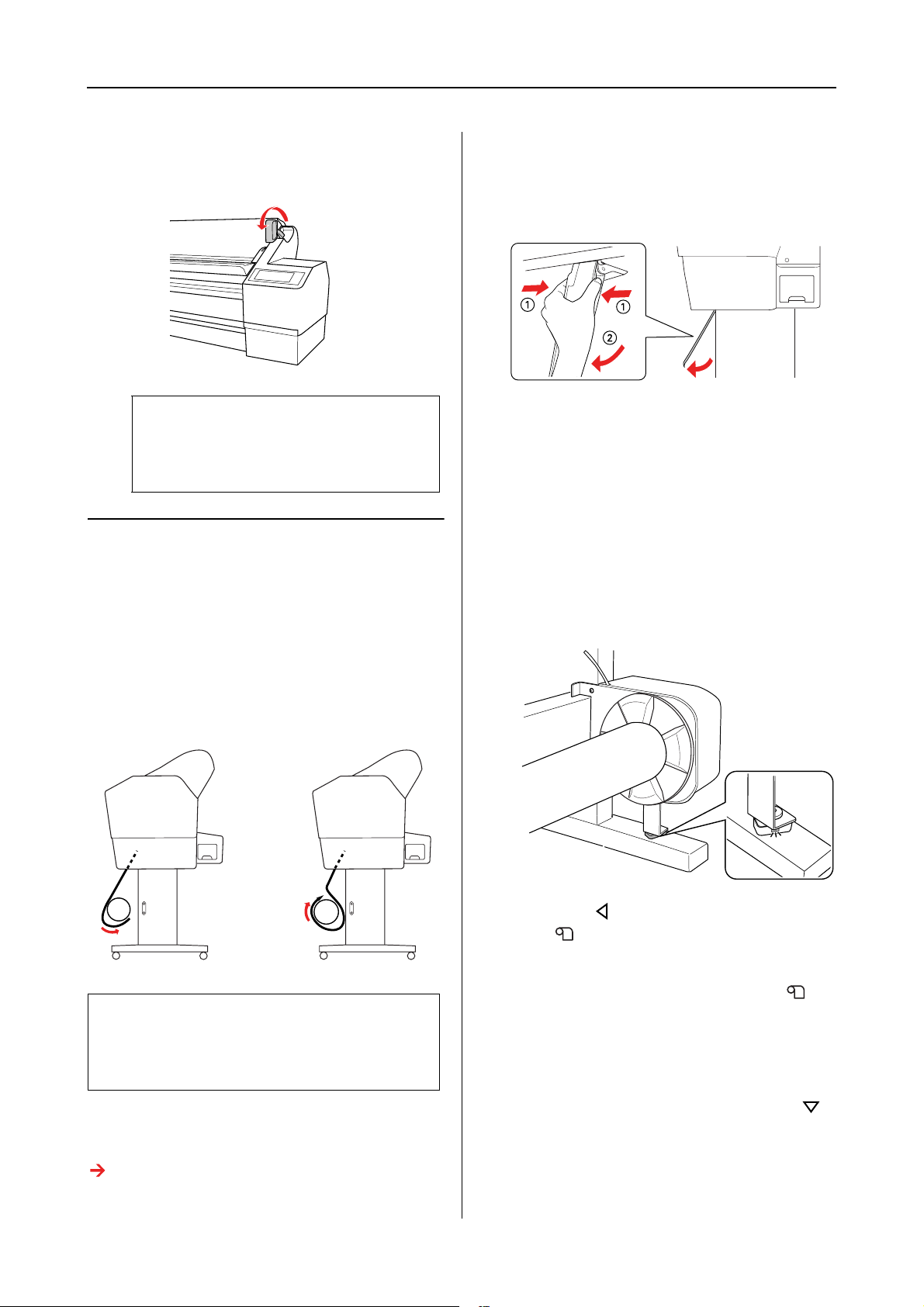 ①
①
②