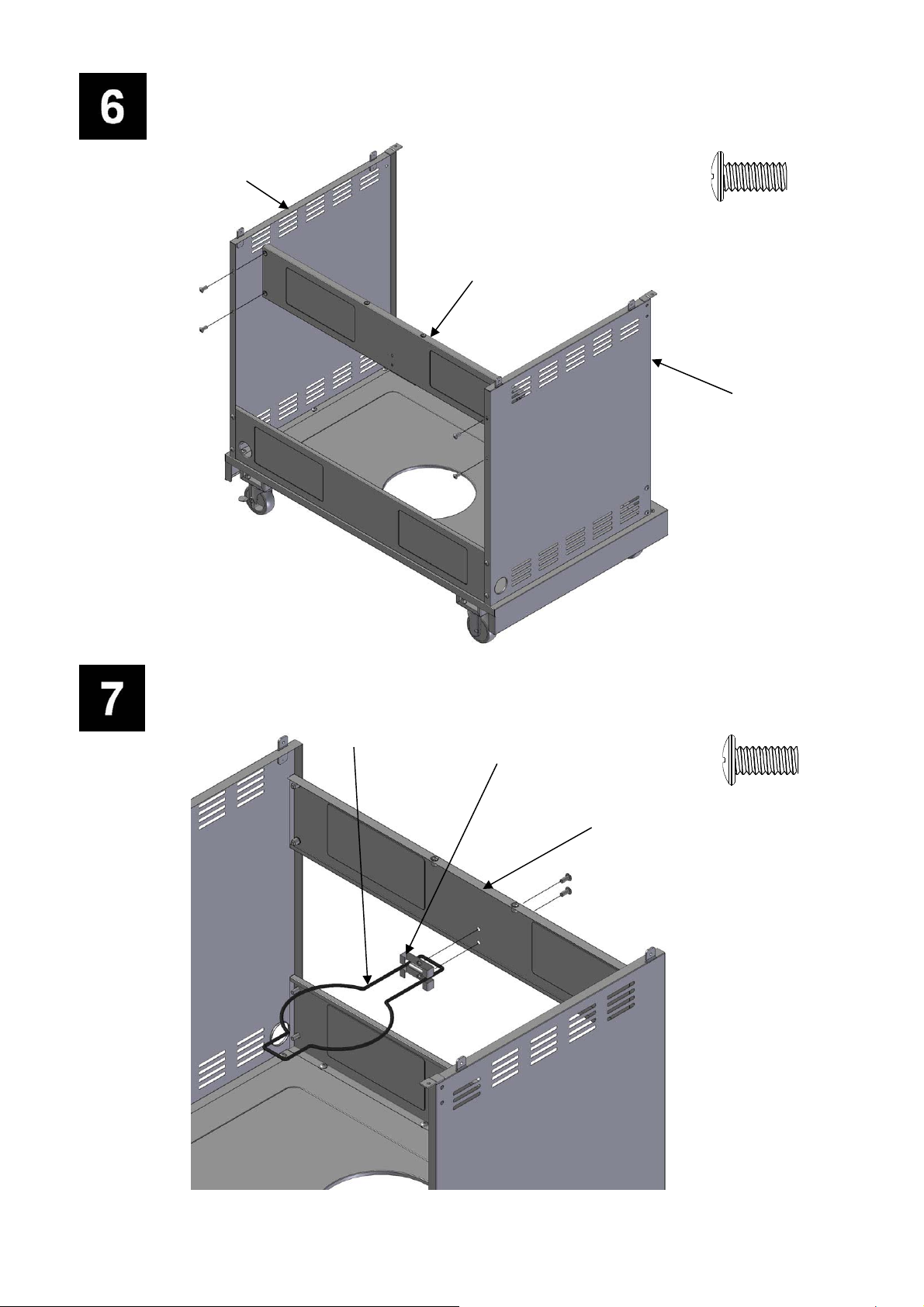 6

7