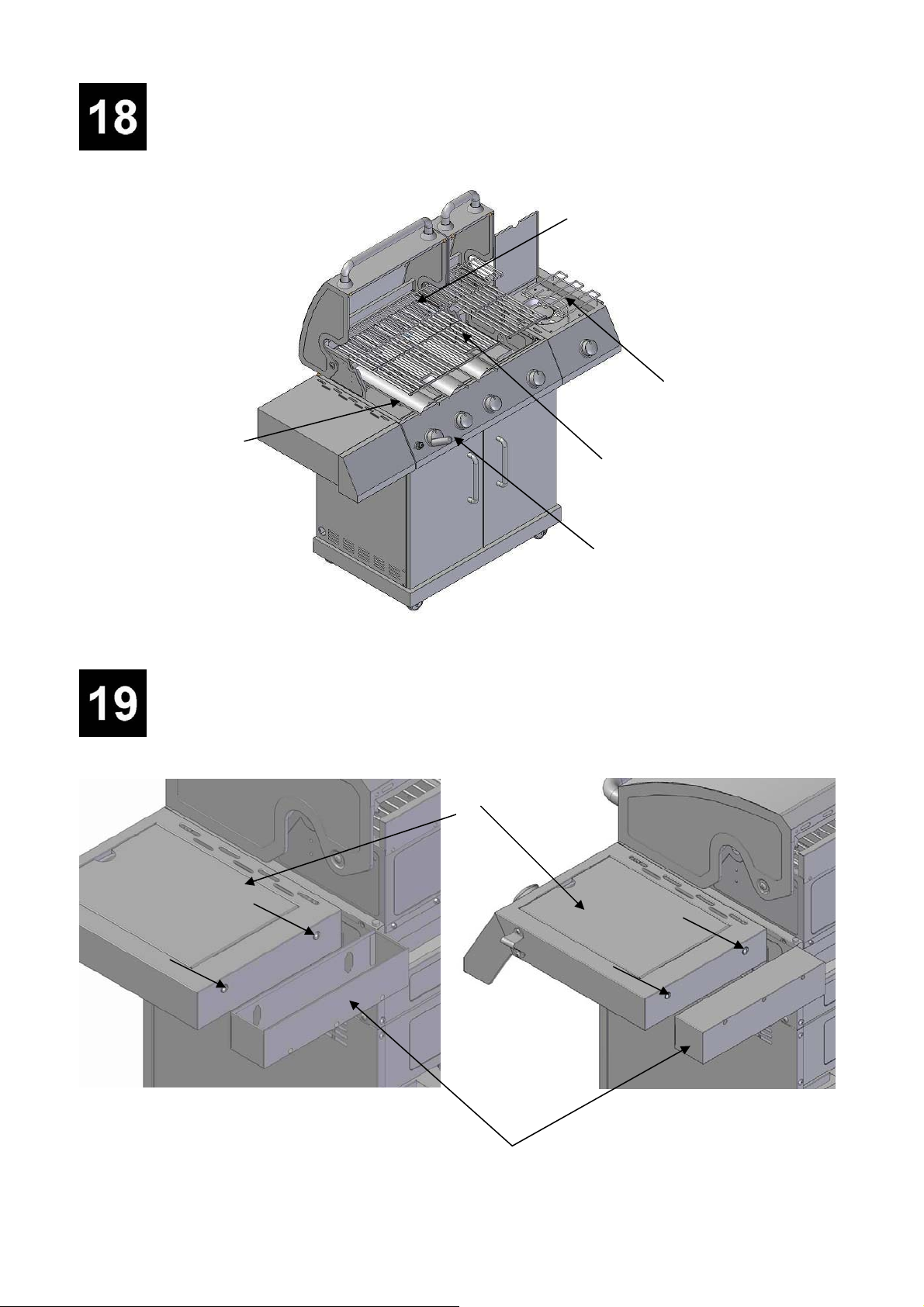 18

19