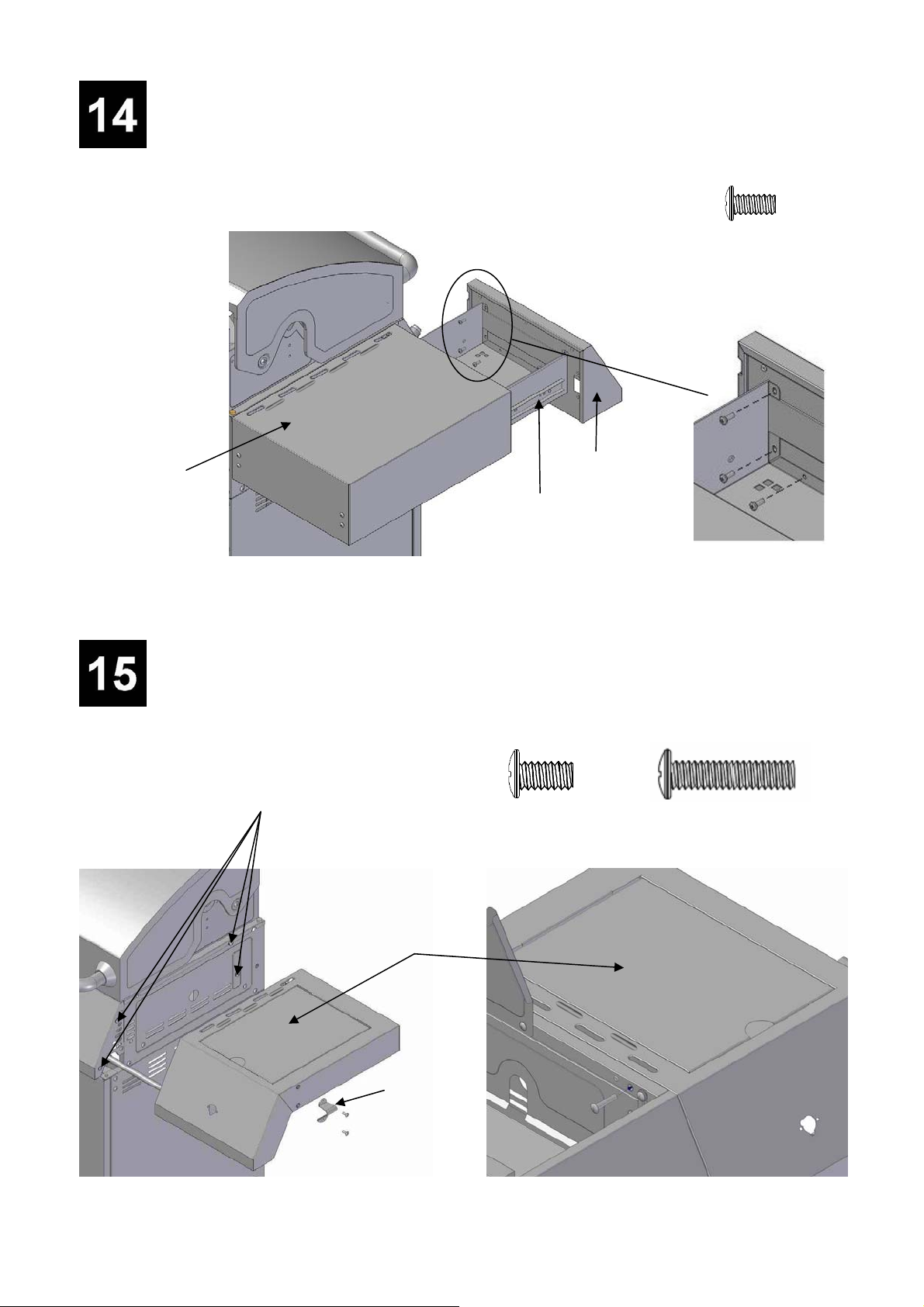 14

15