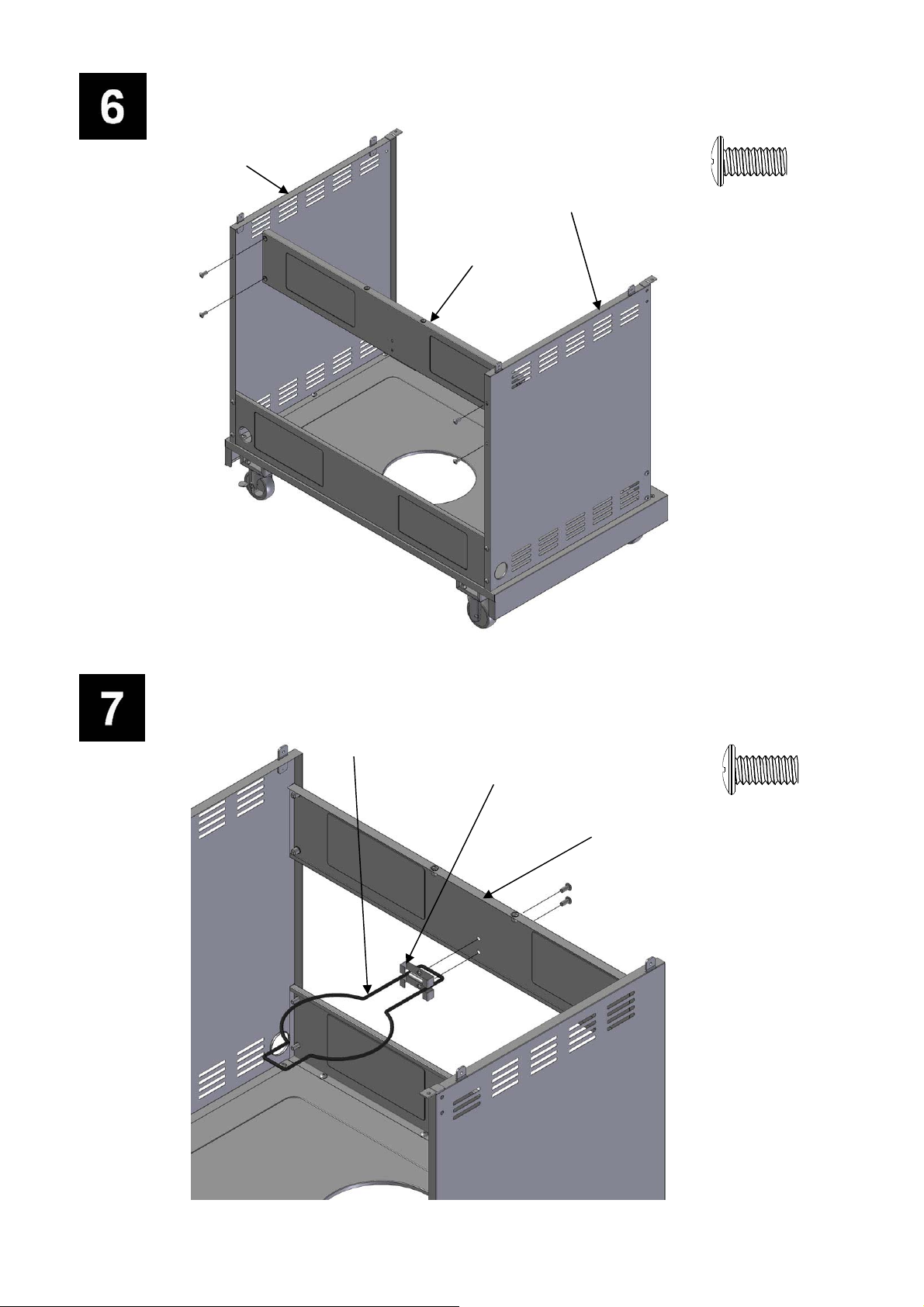 6

7