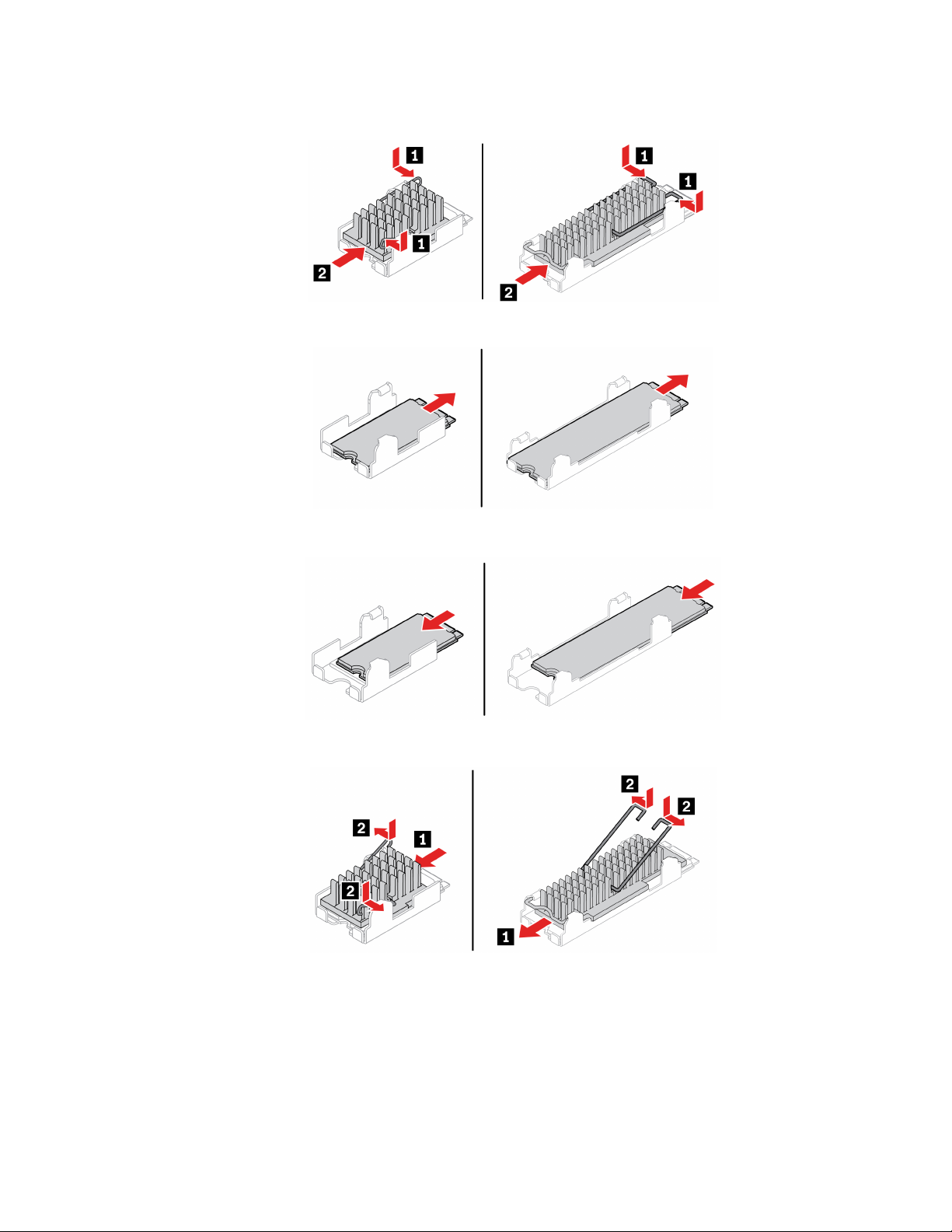 1
1
2
1
1
2

2
1
2
2
2
1