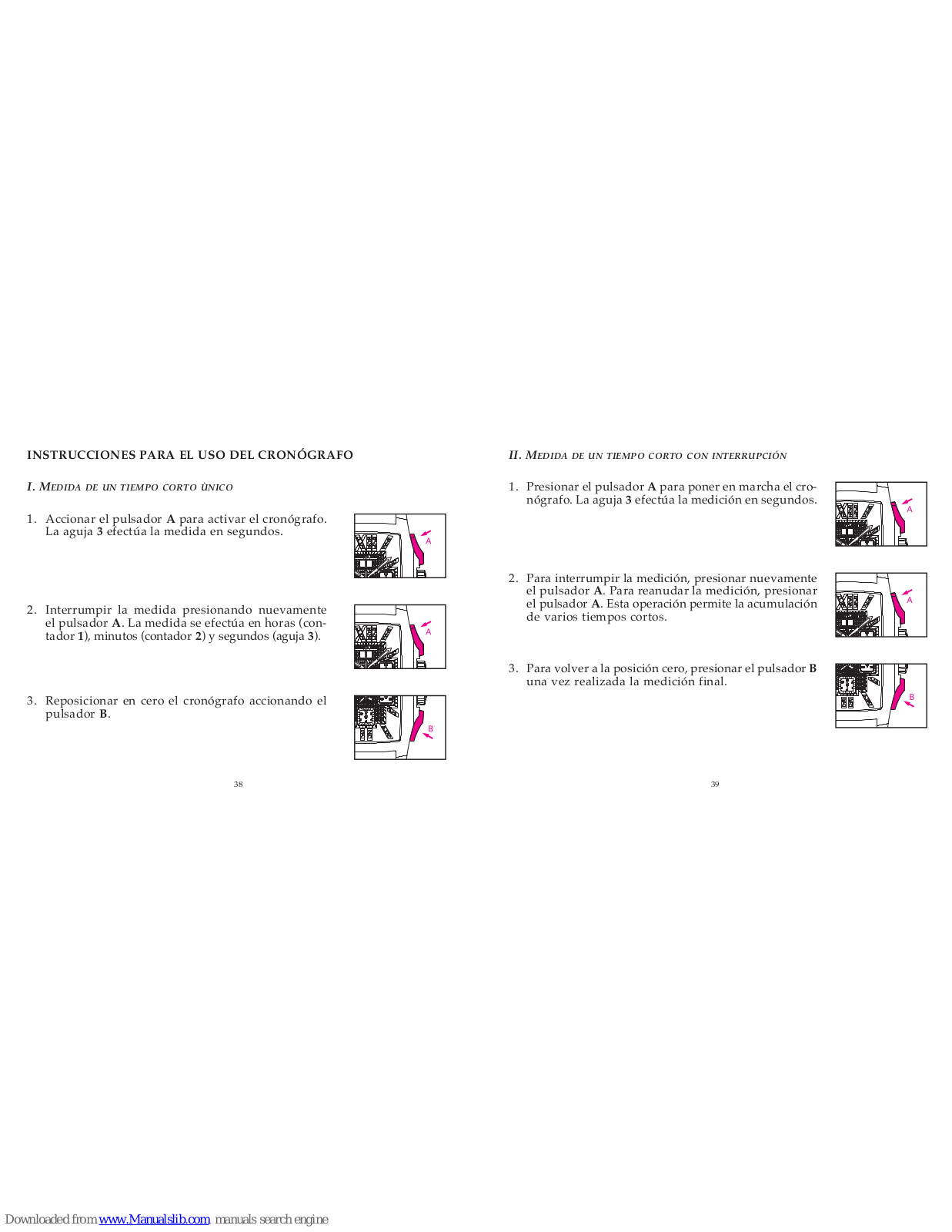 INSTRUCCIONES PARA EL USO DEL CRONÓGRAFO

I. MEDIDA DE UN TIEMPO CORTO ÙNICO

1. Accionar el pulsador **A** para activar el cronógrafo. La aguja **3** efectúa la medida en segundos.

A

2. Interrumpir la medida presionando nuevamente el pulsador **A**. La medida se efectúa en horas (contador **1**), minutos (contador **2**) y segundos (aguja **3**).

A

3. Reposicionar en cero el cronógrafo accionando el pulsador **B**.

B

38

II. MEDIDA DE UN TIEMPO CORTO CON INTERRUPCIÓN

1. Presionar el pulsador **A** para poner en marcha el cronógrafo. La aguja **3** efectúa la medición en segundos.

A

2. Para interrumpir la medición, presionar nuevamente el pulsador **A**. Para reanudar la medición, presionar el pulsador **A**. Esta operación permite la acumulación de varios tiempos cortos.

A

3. Para volver a la posición cero, presionar el pulsador **B** una vez realizada la medición final.

B

39

Downloaded from www.Manualslib.com manuals search engine