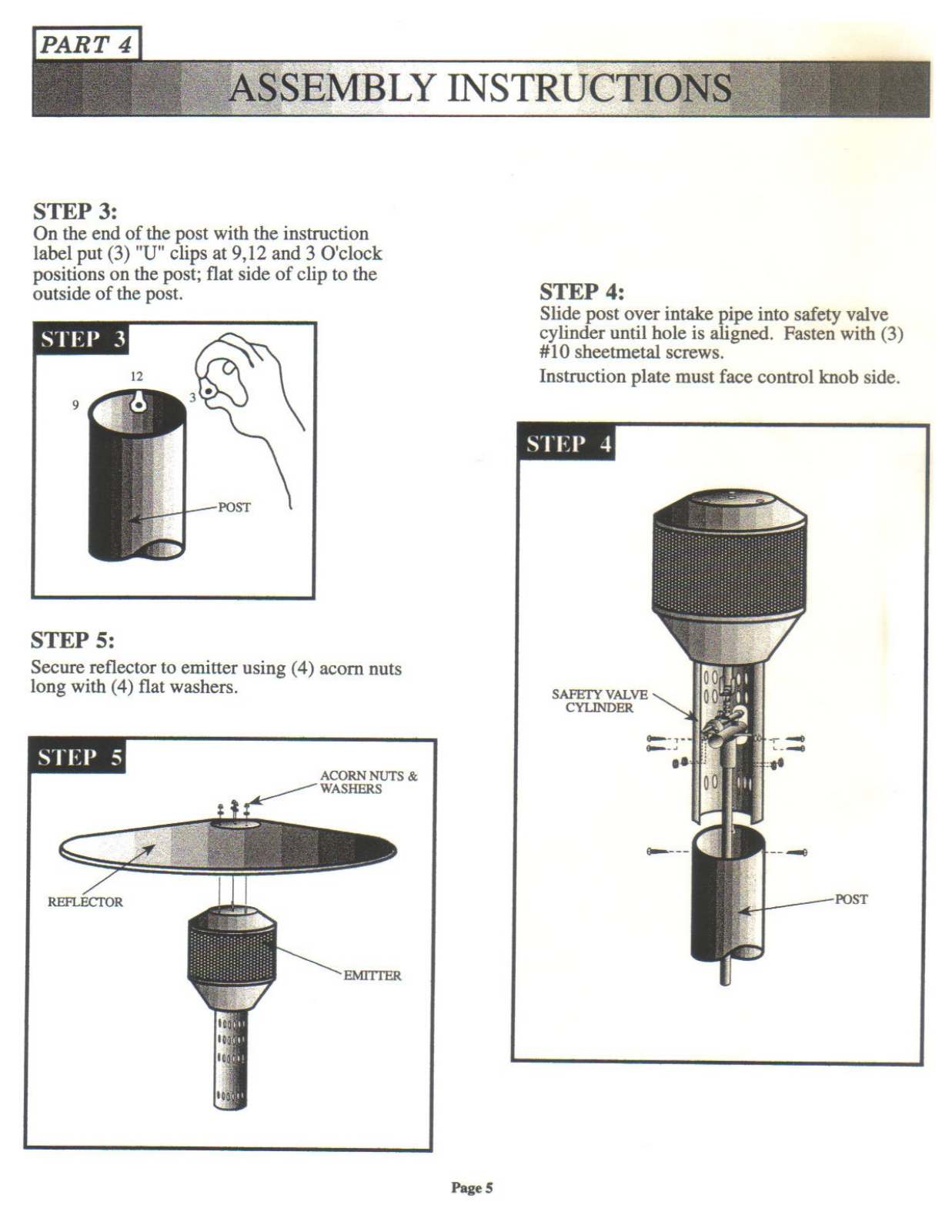 PART 4

ASSEMBLY INSTRUCTIONS

STEP 3:
On the end of the post with the instruction label put (3) "U" clips at 9,12 and 3 O'clock positions on the post; flat side of clip to the outside of the post.

STEP 3

12

9

3

POST

STEP 5:
Secure reflector to emitter using (4) acorn nuts long with (4) flat washers.

STEP 5

ACORN NUTS & WASHERS

REFLECTOR

EMITTER

STEP 4:
Slide post over intake pipe into safety valve cylinder until hole is aligned. Fasten with (3) #10 sheetmetal screws.

Instruction plate must face control knob side.

STEP 4

SAFETY VALVE CYLINDER

POST

Page 5