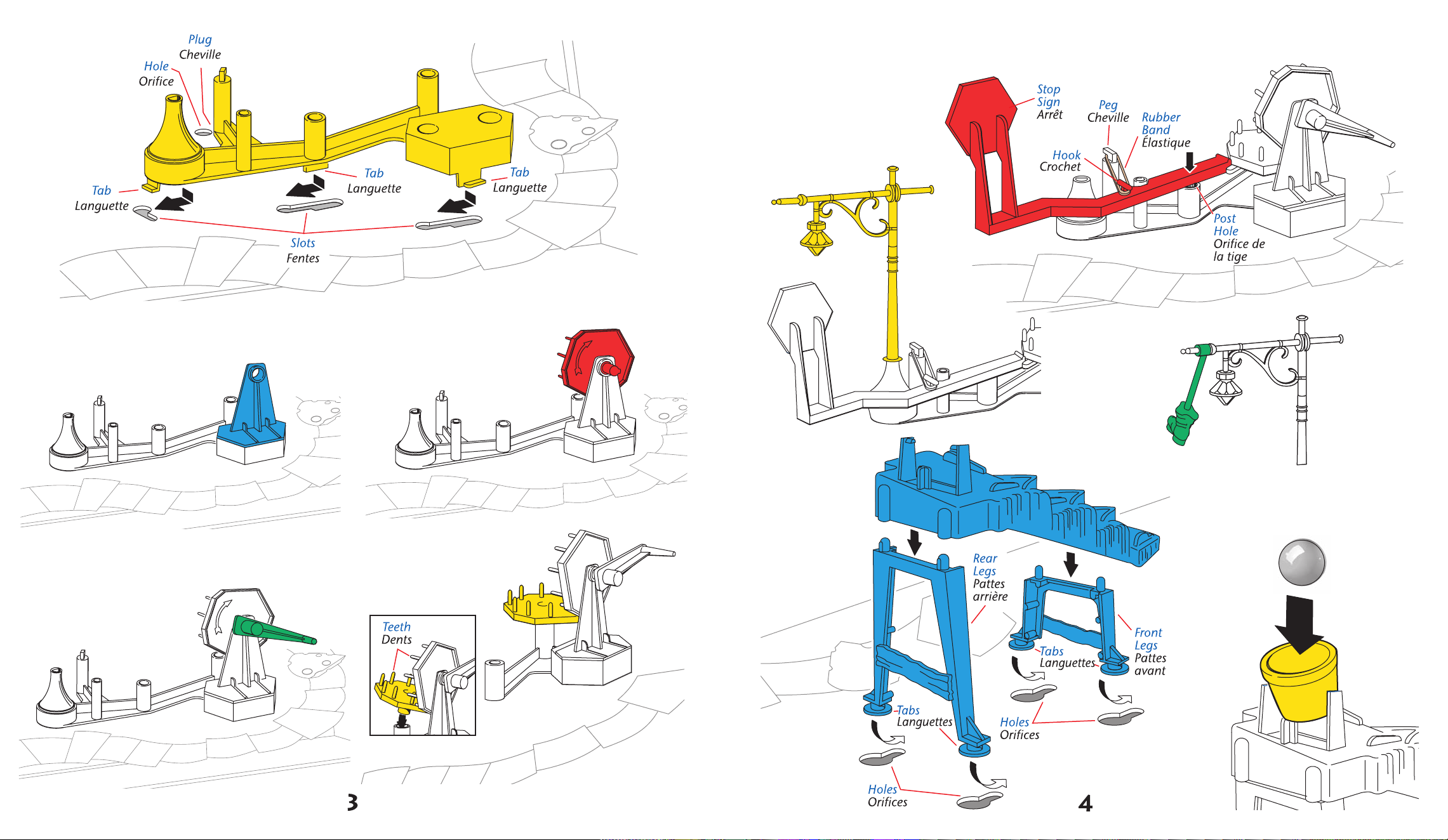 Plug
Cheville
Hole
Orifice
Tab
Languette
Tab
Languette
Tab
Languette
Slots
Fentes

Teeth
Dents

3

Stop Sign
Arrêt
Peg
Cheville
Rubber Band
Élastique
Hook
Crochet
Post Hole
Orifice de la tige

Rear Legs
Pattes arrière
Front Legs
Pattes avant
Tabs
Languettes
Tabs
Languettes
Holes
Orifices
Holes
Orifices

4