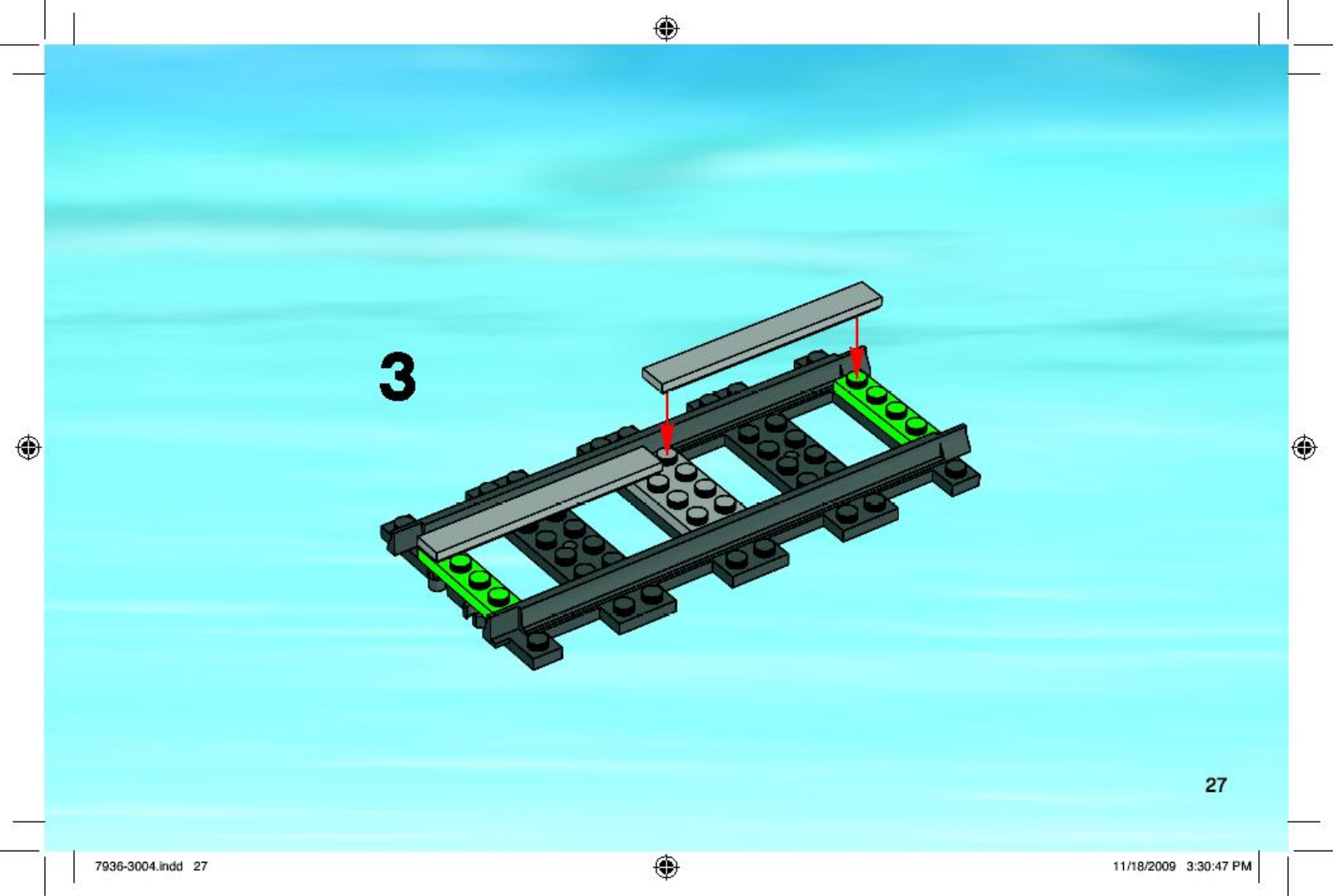 3

27

7936-3004.indd 27

11/18/2009 3:30:47 PM