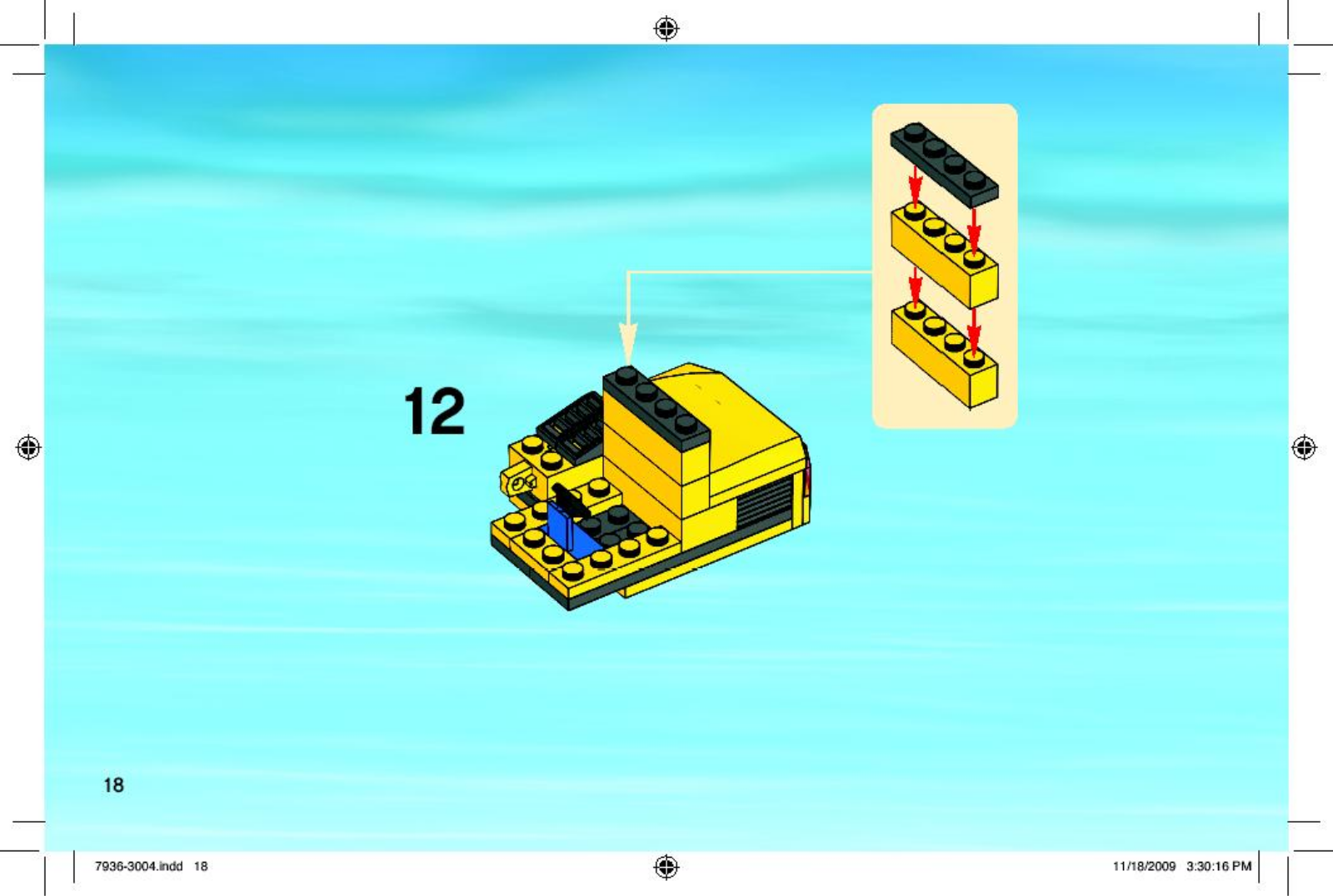 12

18

7936-3004.indd 18

11/18/2009 3:30:16 PM