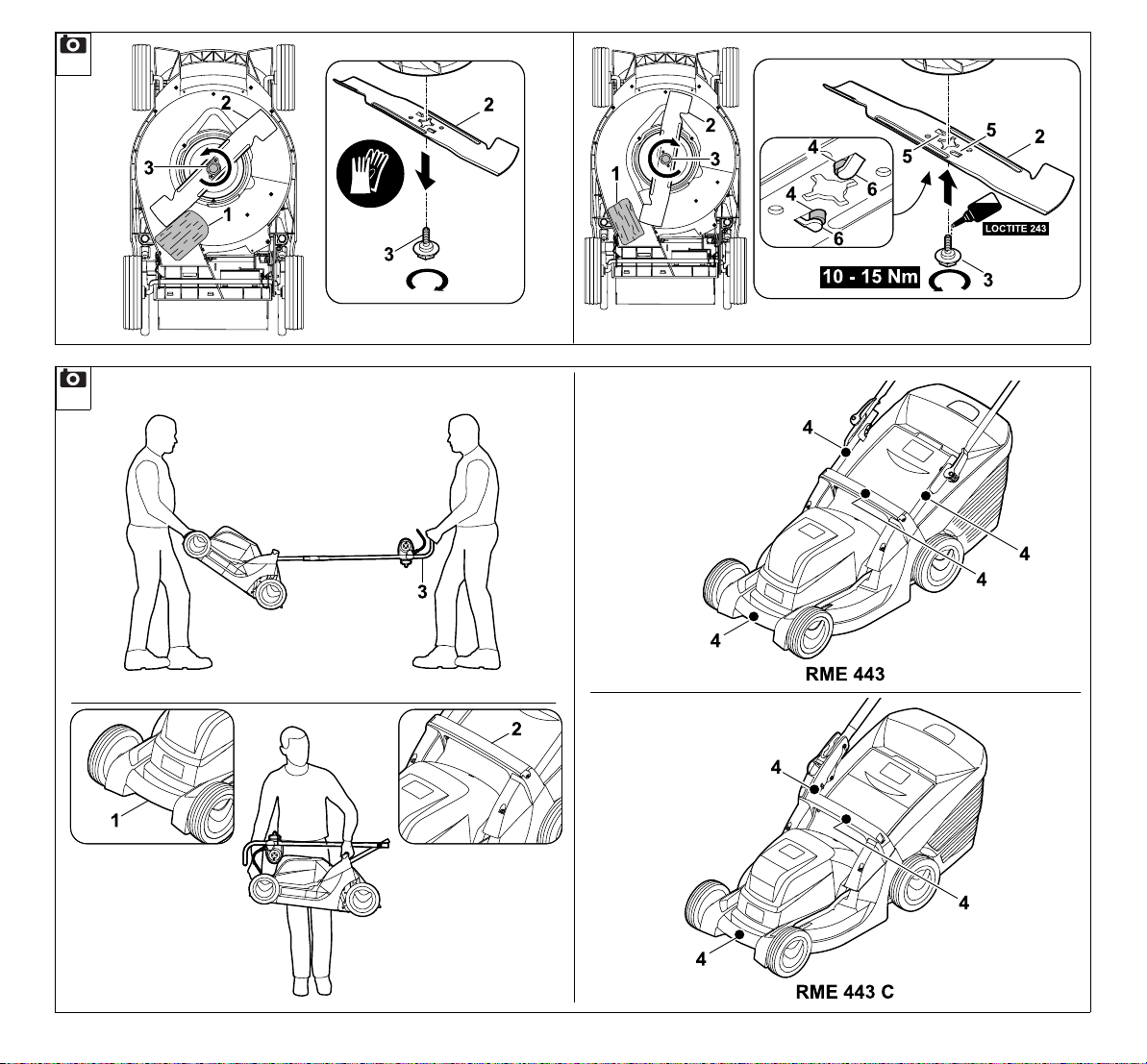 2
3
1
2
3

2
3
1
4
4
6
6
5
5
2
LOCTITE 243
10 - 15 Nm
3

3
1
2

4
4
4
4
RME 443

4
4
4
RME 443 C