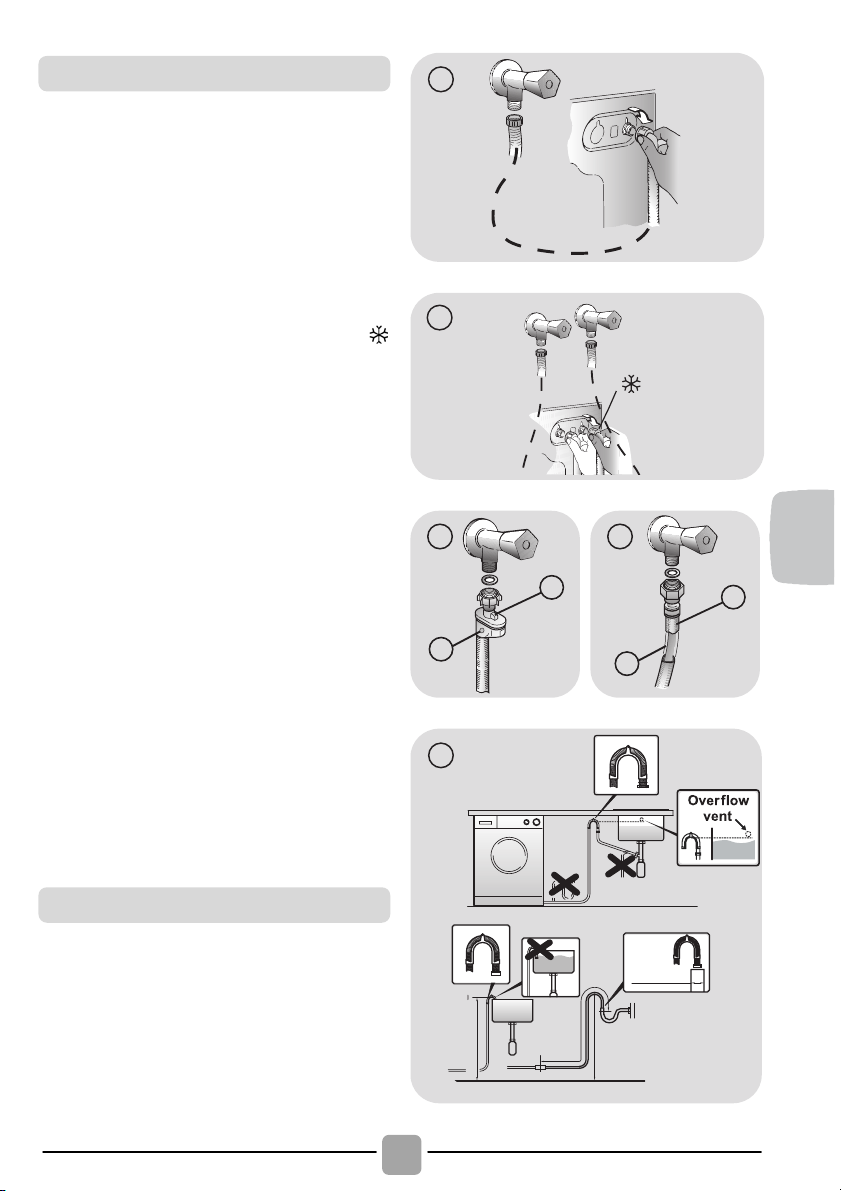 Overflow vent