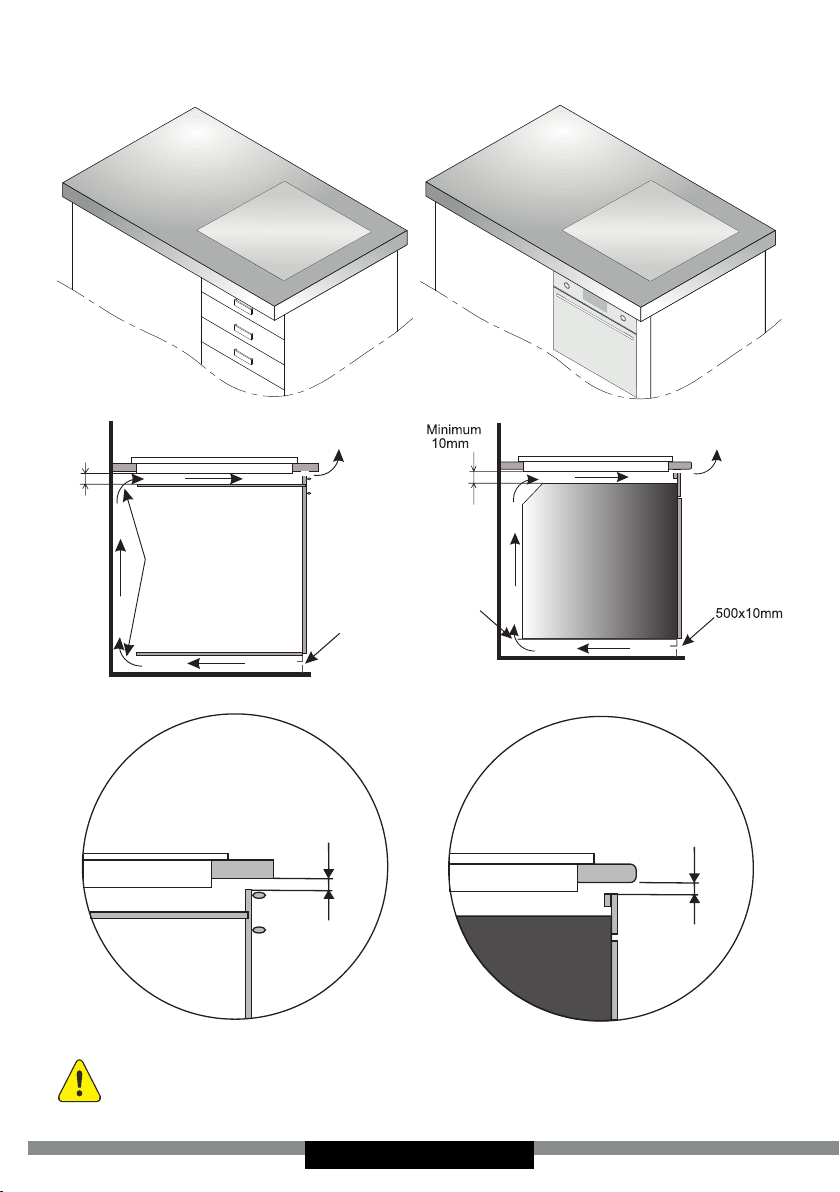 Minimum 10mm

500x10mm