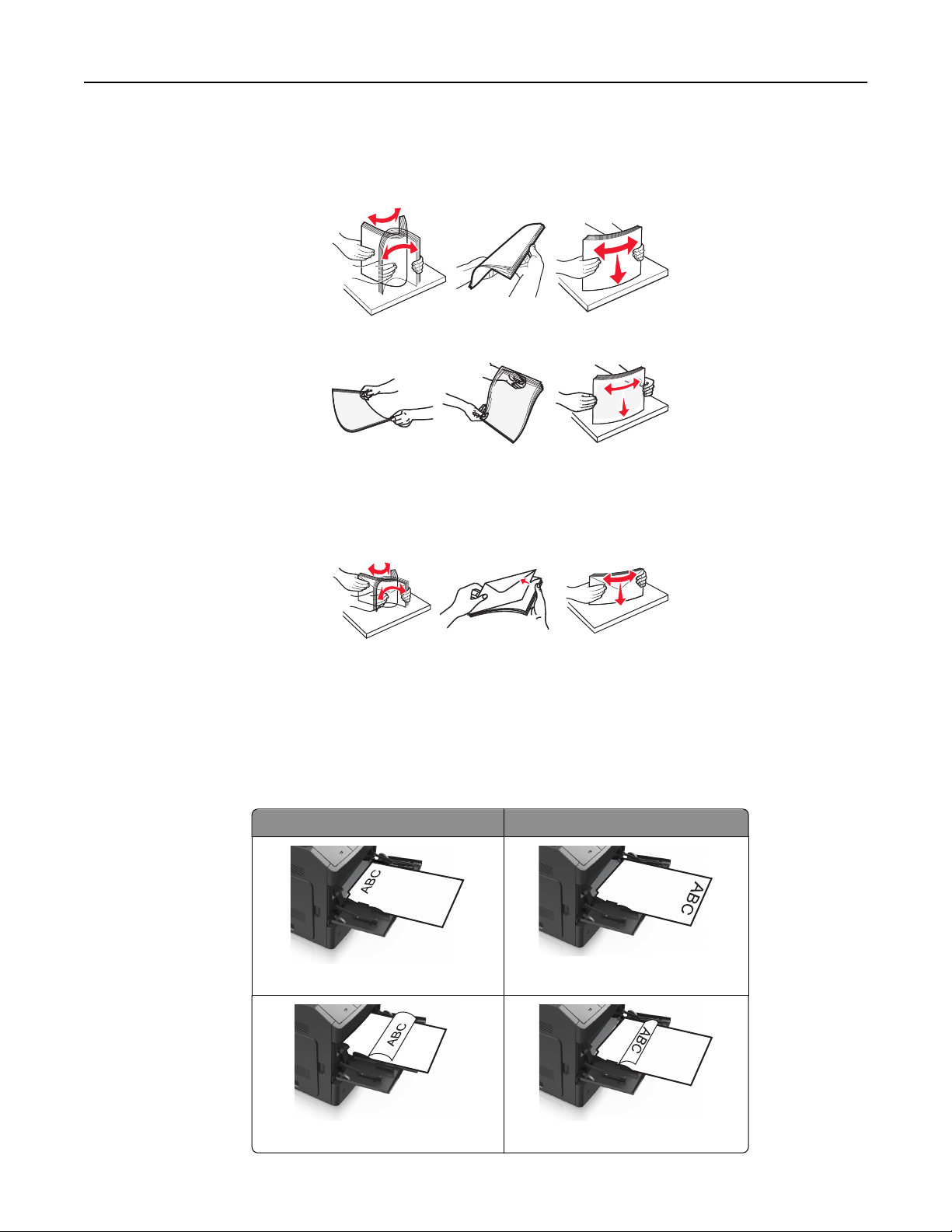 ABC

ABC

ABC

ABC