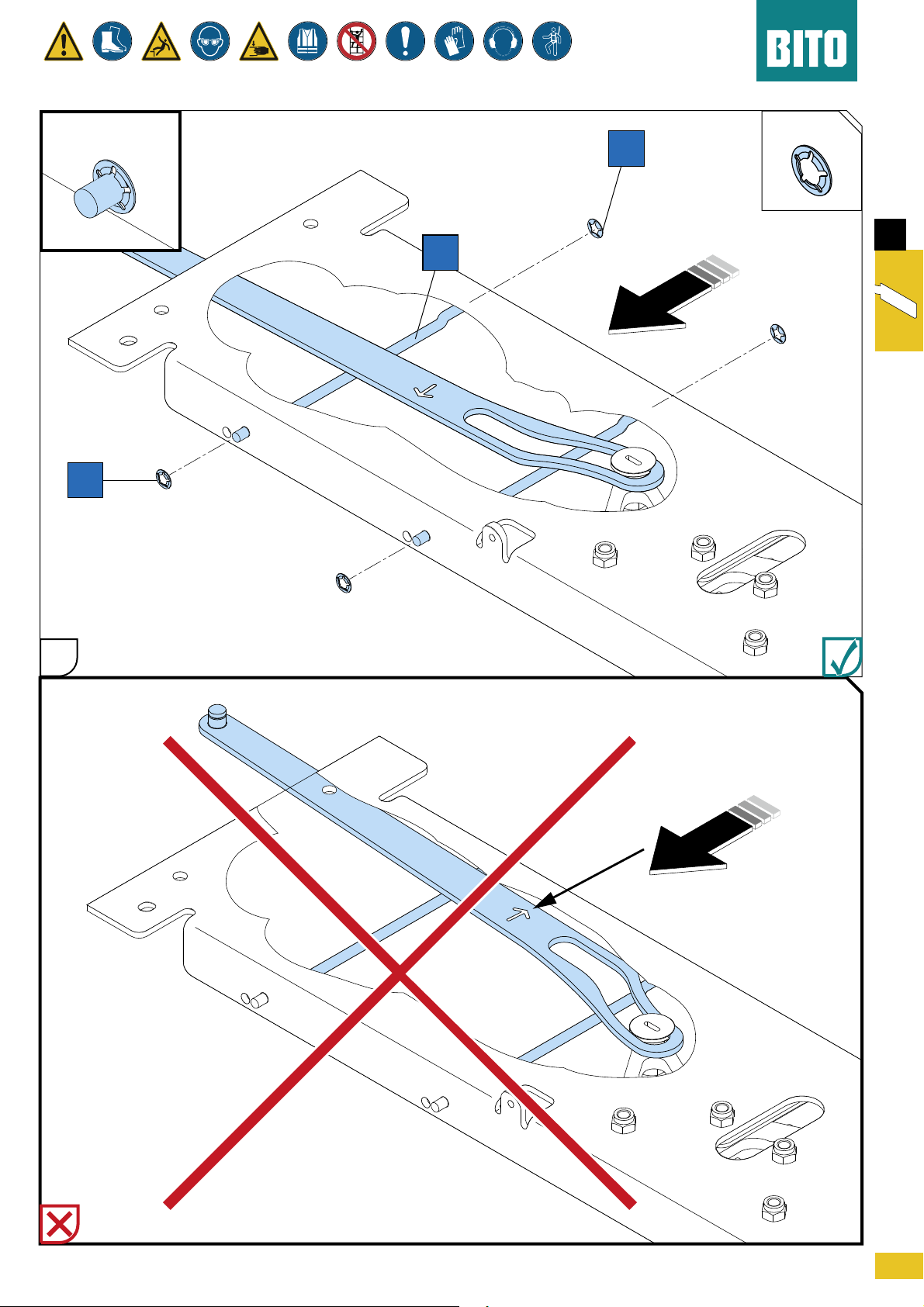 BITO