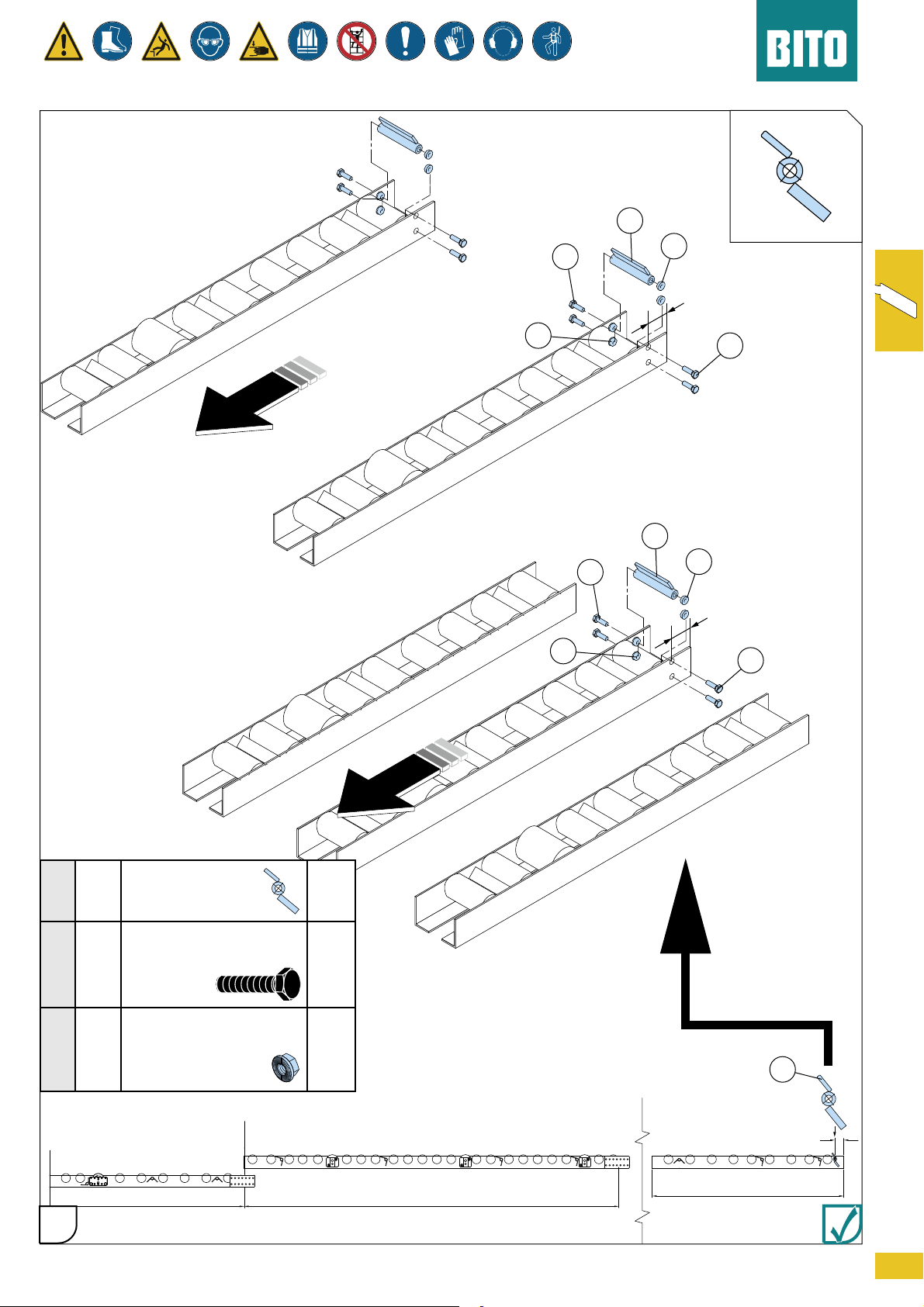 BITO