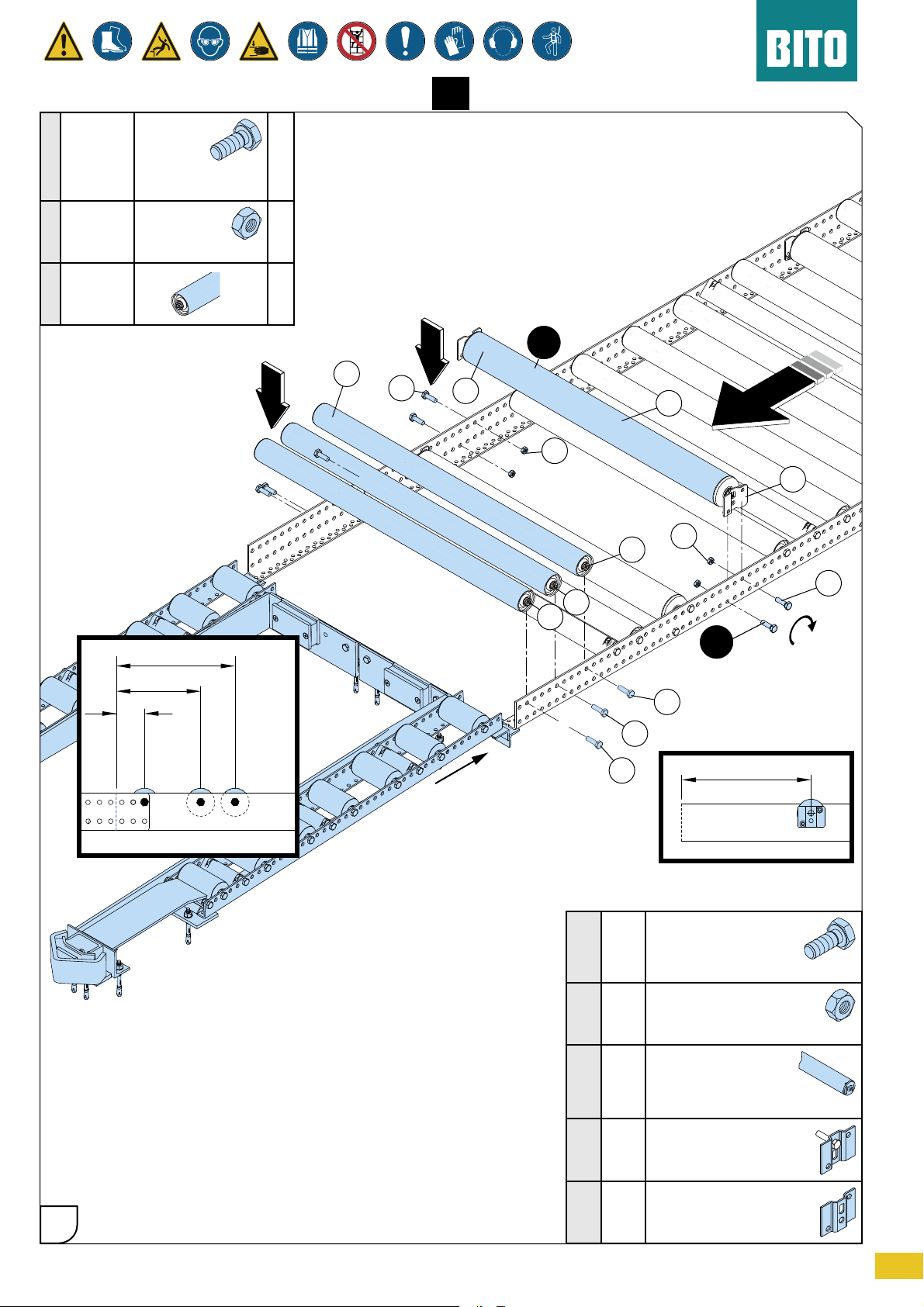 BITO