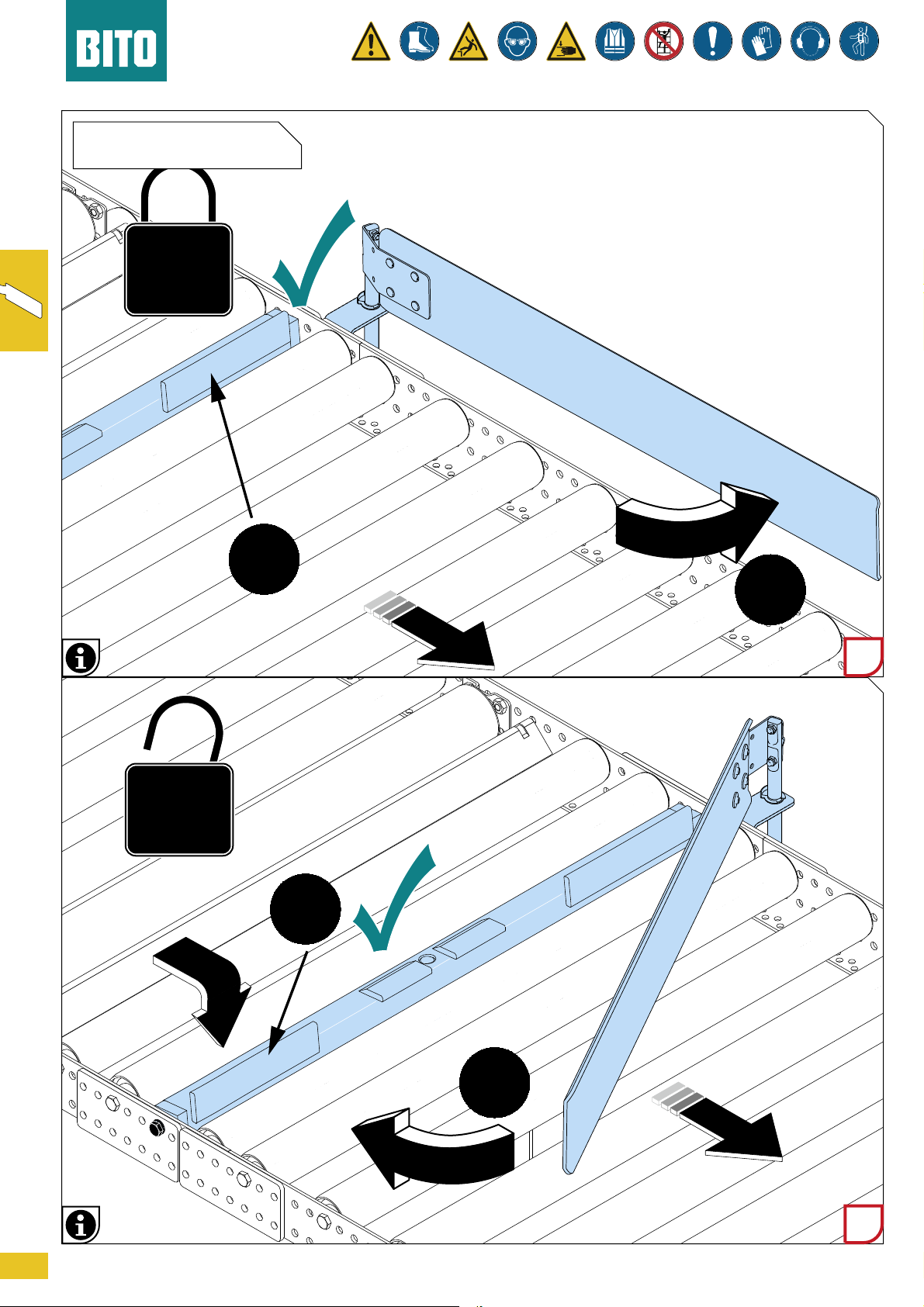 BITO