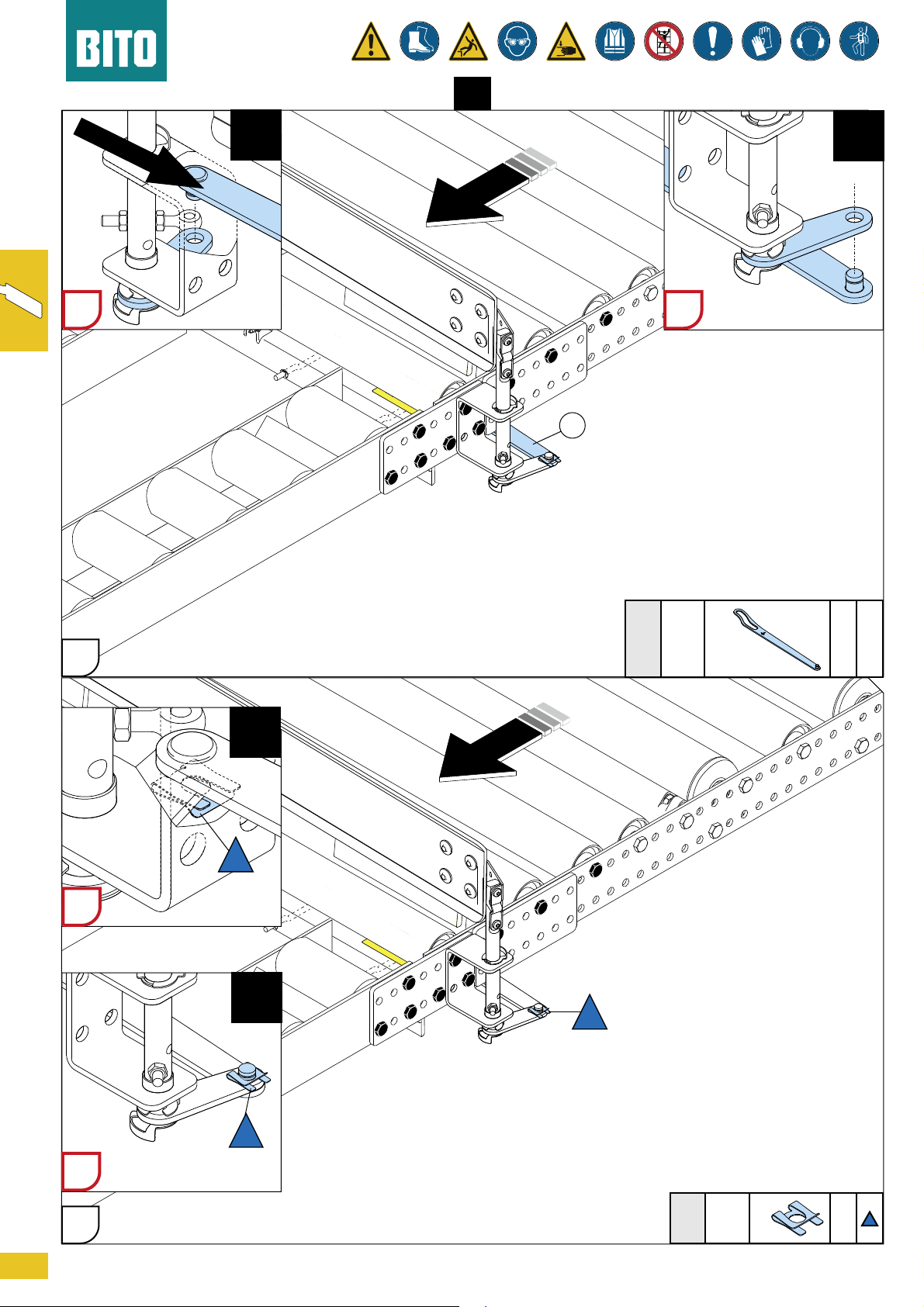 BITO