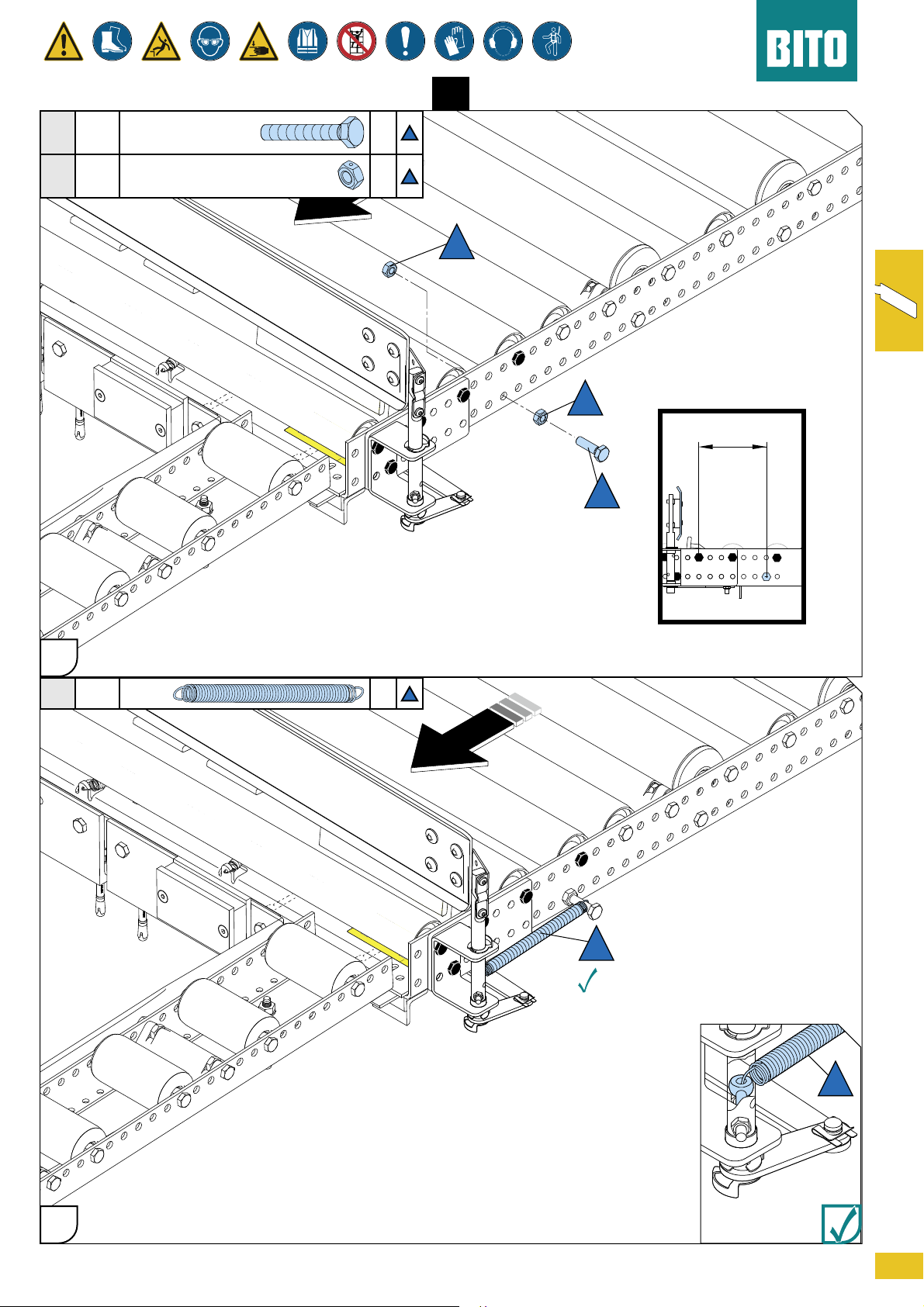 BITO