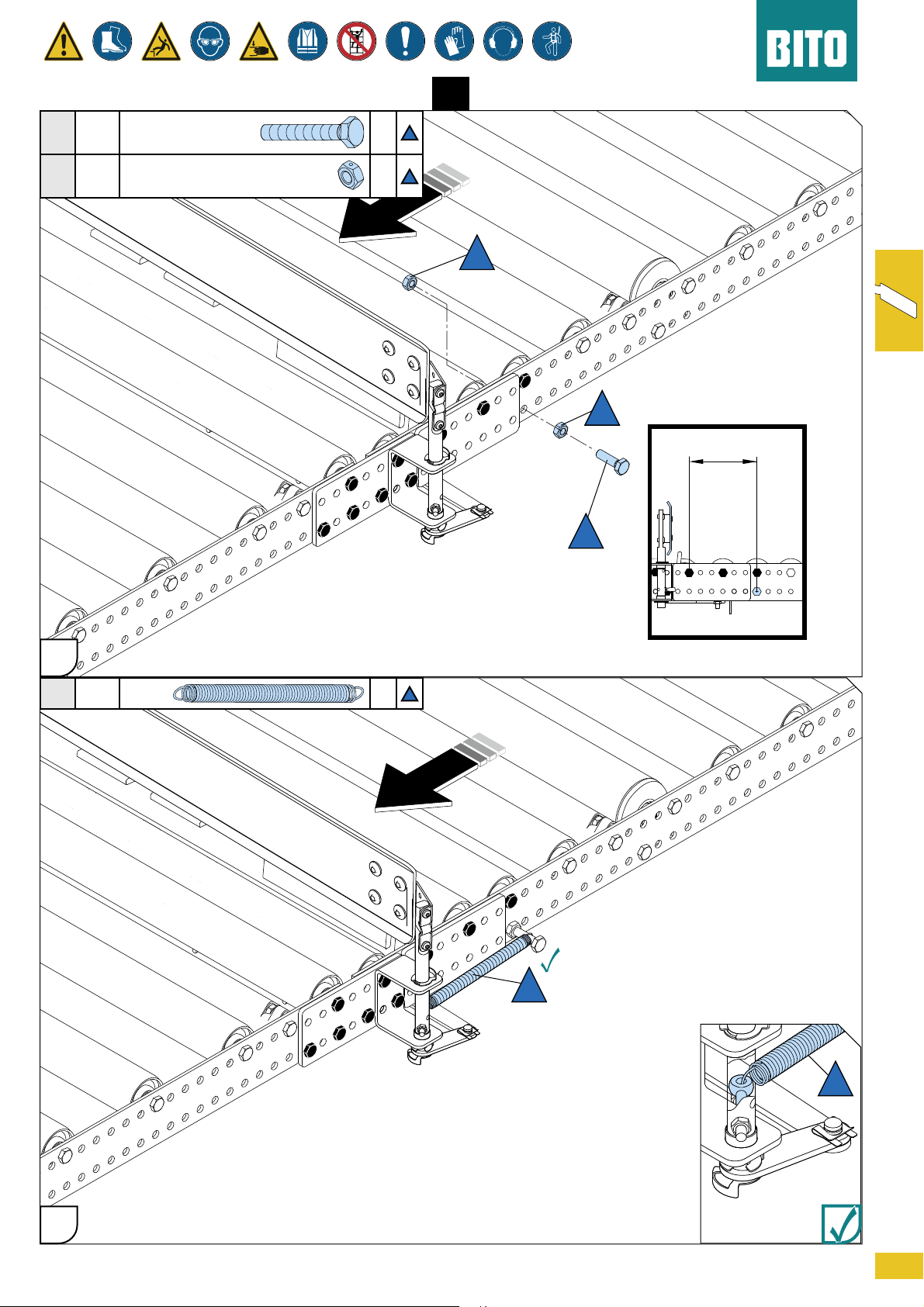 BITO